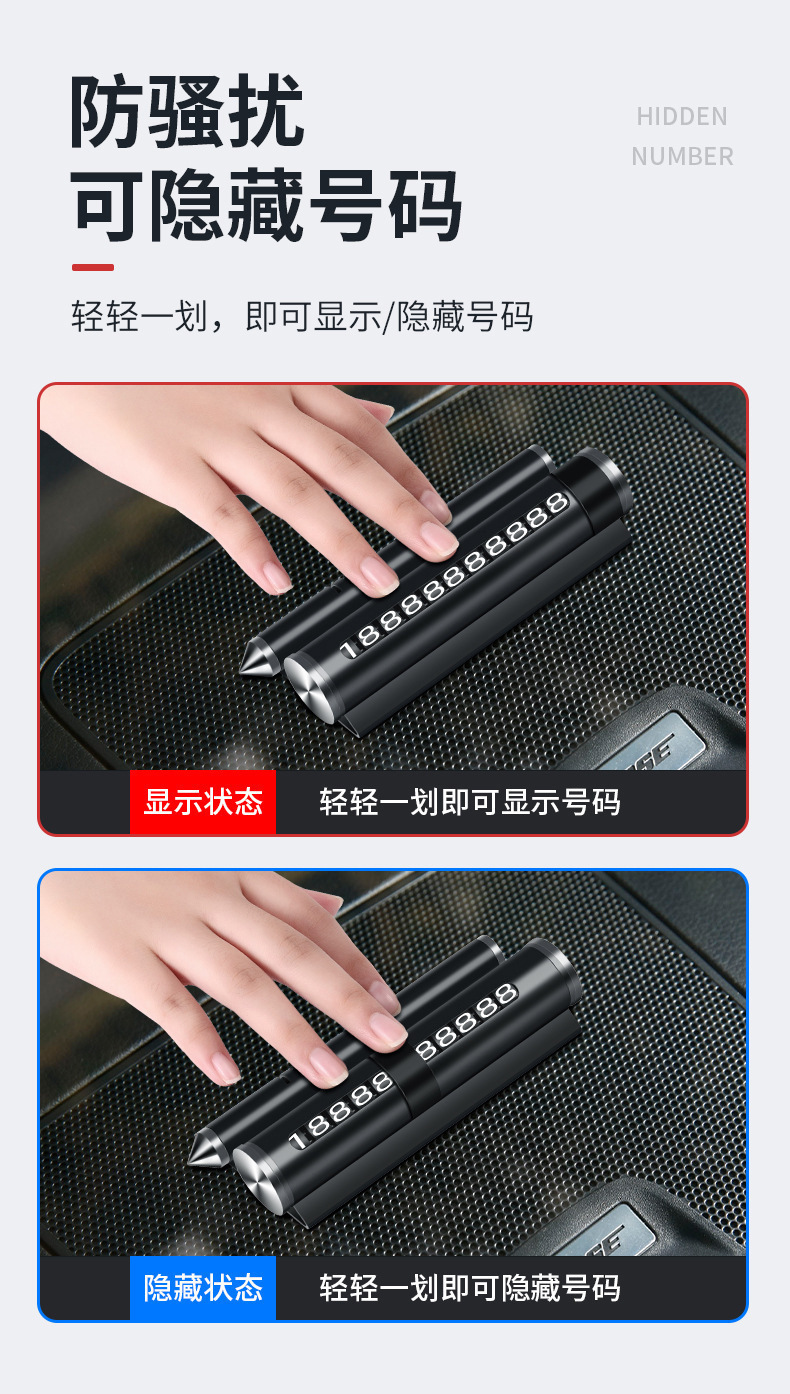 防骚扰
可隐藏号码

HIDDEN
NUMBER

轻轻一划，即可显示/隐藏号码

18888888888

显示状态 轻轻一划即可显示号码

18888 88888

隐藏状态 轻轻一划即可隐藏号码