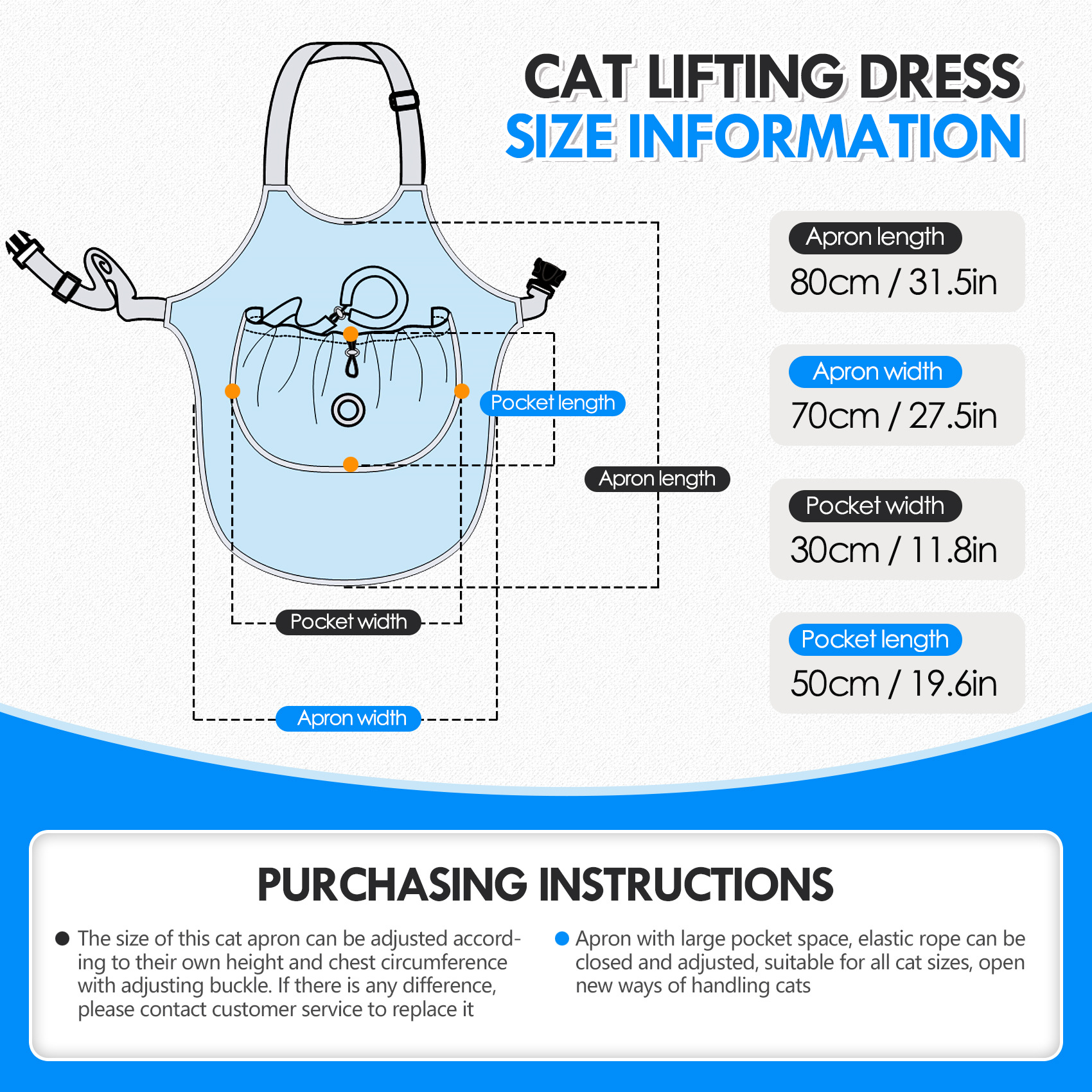 CAT LIFTING DRESS
SIZE INFORMATION

Pocket length

Apron length

Pocket width

Apron width

Apron length
80cm / 31.5in

Apron width
70cm / 27.5in

Pocket width
30cm / 11.8in

Pocket length
50cm / 19.6in

PURCHASING INSTRUCTIONS

● The size of this cat apron can be adjusted according to their own height and chest circumference with adjusting buckle. If there is any difference, please contact customer service to replace it

● Apron with large pocket space, elastic rope can be closed and adjusted, suitable for all cat sizes, open new ways of handling cats