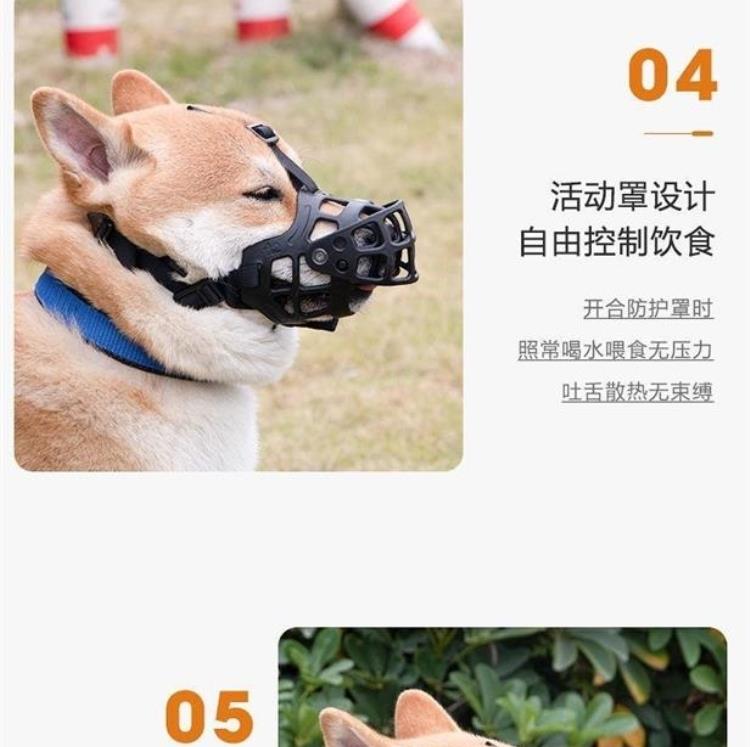 04

活动罩设计
自由控制饮食

开合防护罩时
照常喝水喂食无压力
吐舌散热无束缚

05