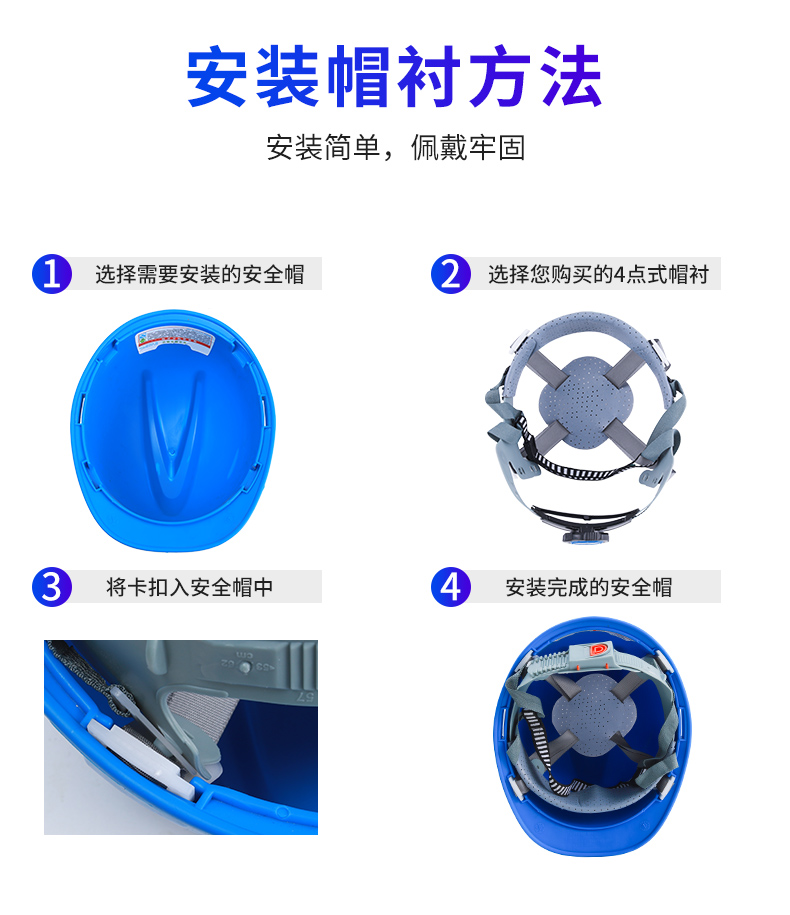 安装帽衬方法

安装简单，佩戴牢固

1 选择需要安装的安全帽

2 选择您购买的4点式帽衬

3 将卡扣入安全帽中

4 安装完成的安全帽