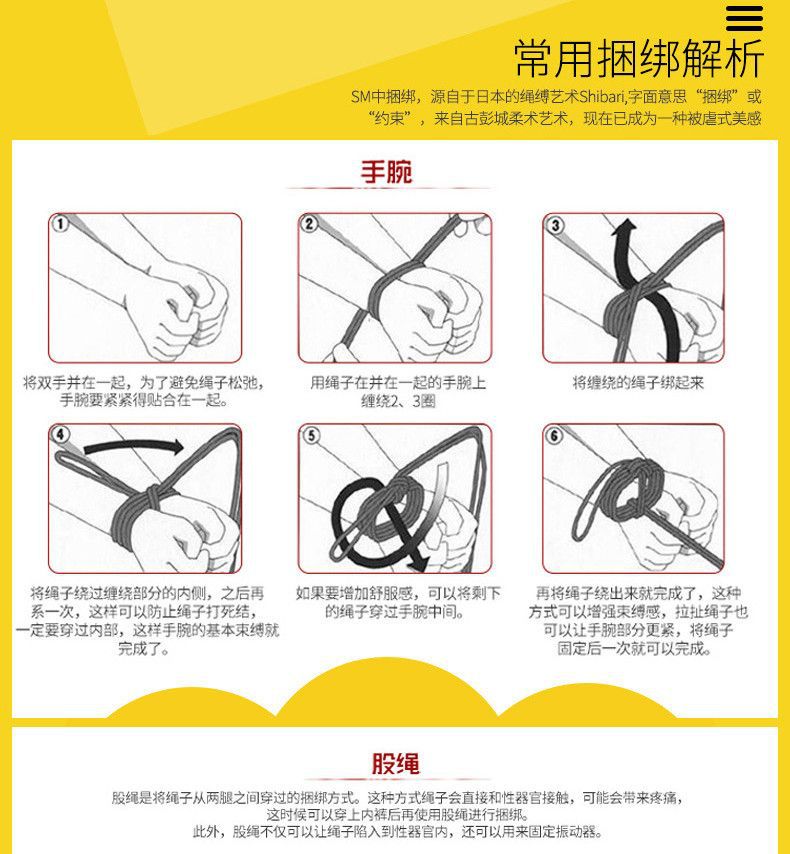 常用捆绑解析

SM中捆绑，源自于日本的绳缚艺术Shibari,字面意思“捆绑”或“约束”，来自古彭城柔术艺术，现在已成为一种被虐式美感

手腕

①

将双手并在一起，为了避免绳子松弛，手腕要紧紧得贴合在一起。

②

用绳子在并在一起的手腕上缠绕2、3圈

③

将缠绕的绳子绑起来

④

将绳子绕过缠绕部分的内侧，之后再系一次，这样可以防止绳子打死结，一定要穿过内部，这样手腕的基本束缚就完成了。

⑤

如果要增加舒服感，可以将剩下的绳子穿过手腕中间。

⑥

再将绳子绕出来就完成了，这种方式可以增强束缚感，拉扯绳子也可以让手腕部分更紧，将绳子固定后一次就可以完成。

股绳

股绳是将绳子从两腿之间穿过的捆绑方式。这种方式绳子会直接和性器官接触，可能会带来疼痛，这时候可以穿上内裤后再使用股绳进行捆绑。
此外，股绳不仅可以让绳子陷入到性器官内，还可以用来固定振动器。