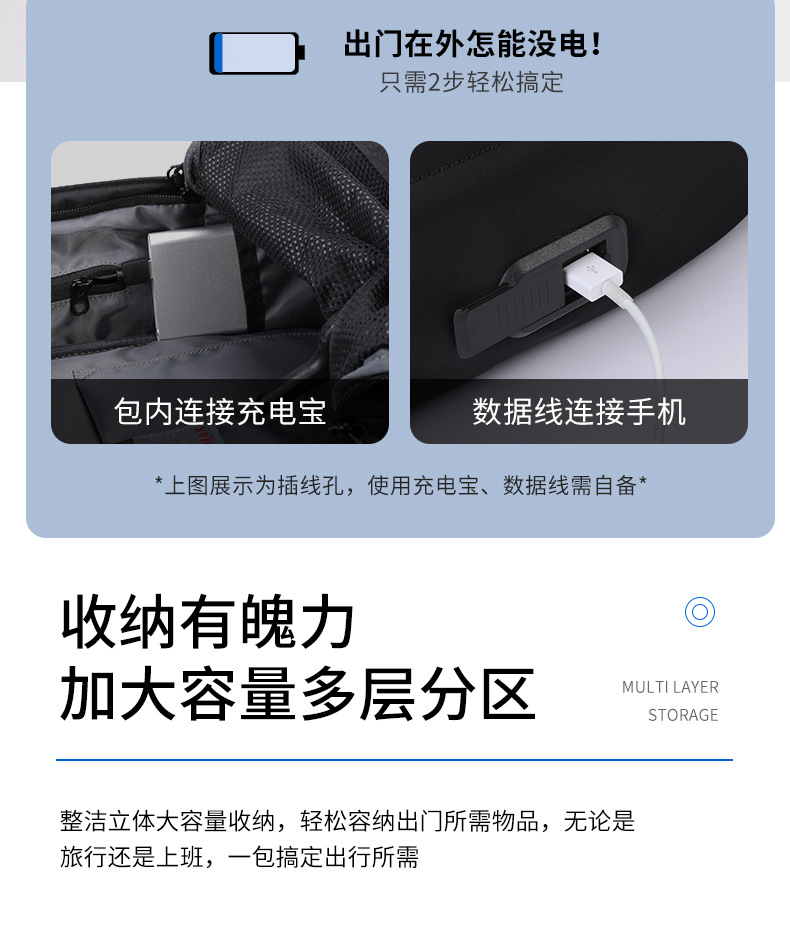 出门在外怎能没电！
只需2步轻松搞定

包内连接充电宝

数据线连接手机

*上图展示为插线孔，使用充电宝、数据线需自备*

收纳有魄力
加大容量多层分区

MULTI LAYER
STORAGE

整洁立体大容量收纳，轻松容纳出门所需物品，无论是旅行还是上班，一包搞定出行所需