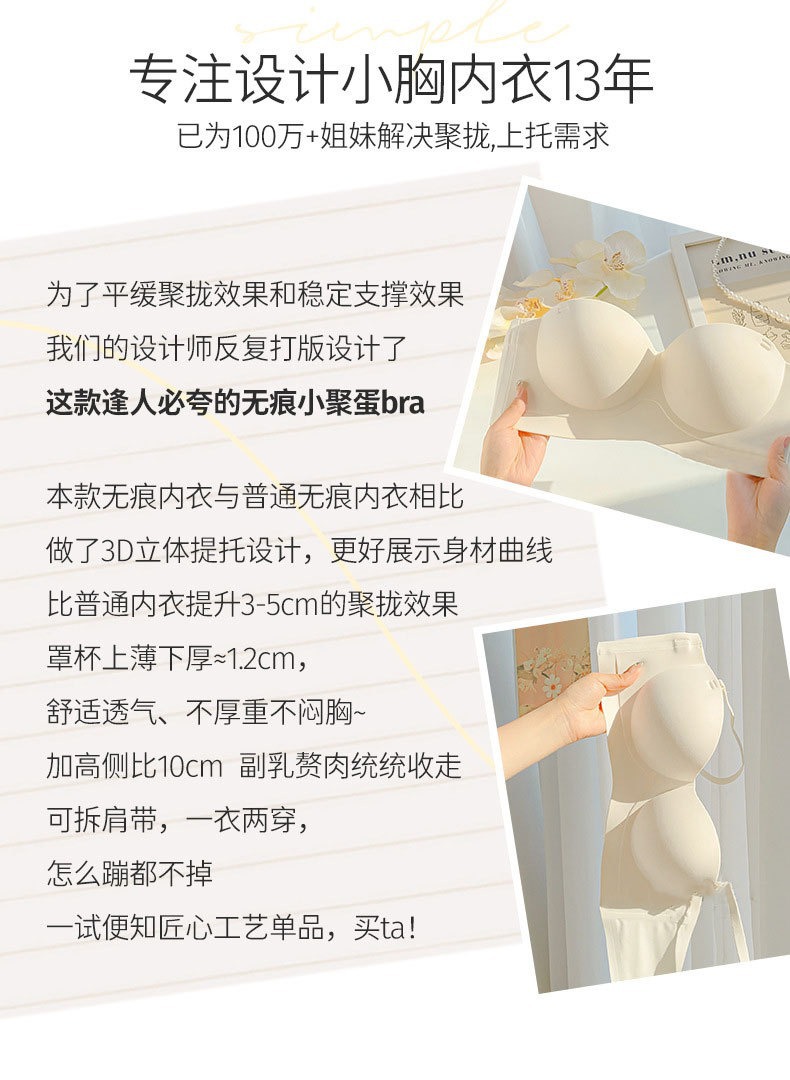 simple

专注设计小胸内衣13年

已为100万+姐妹解决聚拢,上托需求

为了平缓聚拢效果和稳定支撑效果
我们的设计师反复打版设计了
这款逢人必夸的无痕小聚蛋bra

本款无痕内衣与普通无痕内衣相比
做了3D立体提托设计，更好展示身材曲线
比普通内衣提升3-5cm的聚拢效果
罩杯上薄下厚≈1.2cm，
舒适透气、不厚重不闷胸~
加高侧比10cm 副乳赘肉统统收走
可拆肩带，一衣两穿，
怎么蹦都不掉
一试便知匠心工艺单品，买ta！