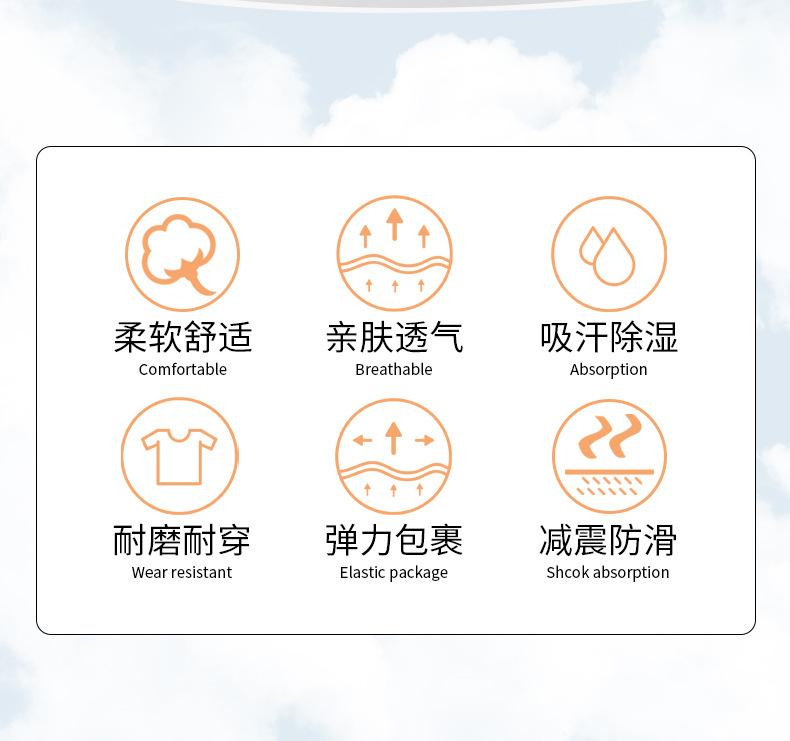 柔软舒适
Comfortable

亲肤透气
Breathable

吸汗除湿
Absorption

耐磨耐穿
Wear resistant

弹力包裹
Elastic package

减震防滑
Shcok absorption