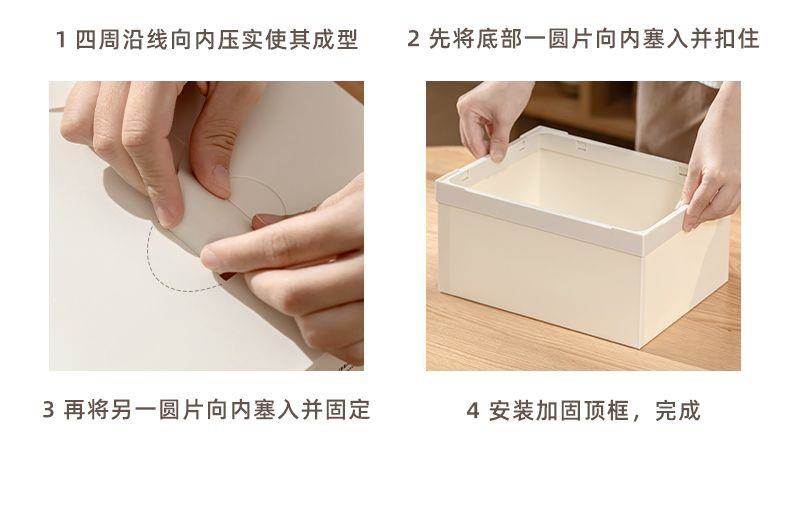 1 四周沿线向内压实使其成型

2 先将底部一圆片向内塞入并扣住

3 再将另一圆片向内塞入并固定

4 安装加固顶框，完成