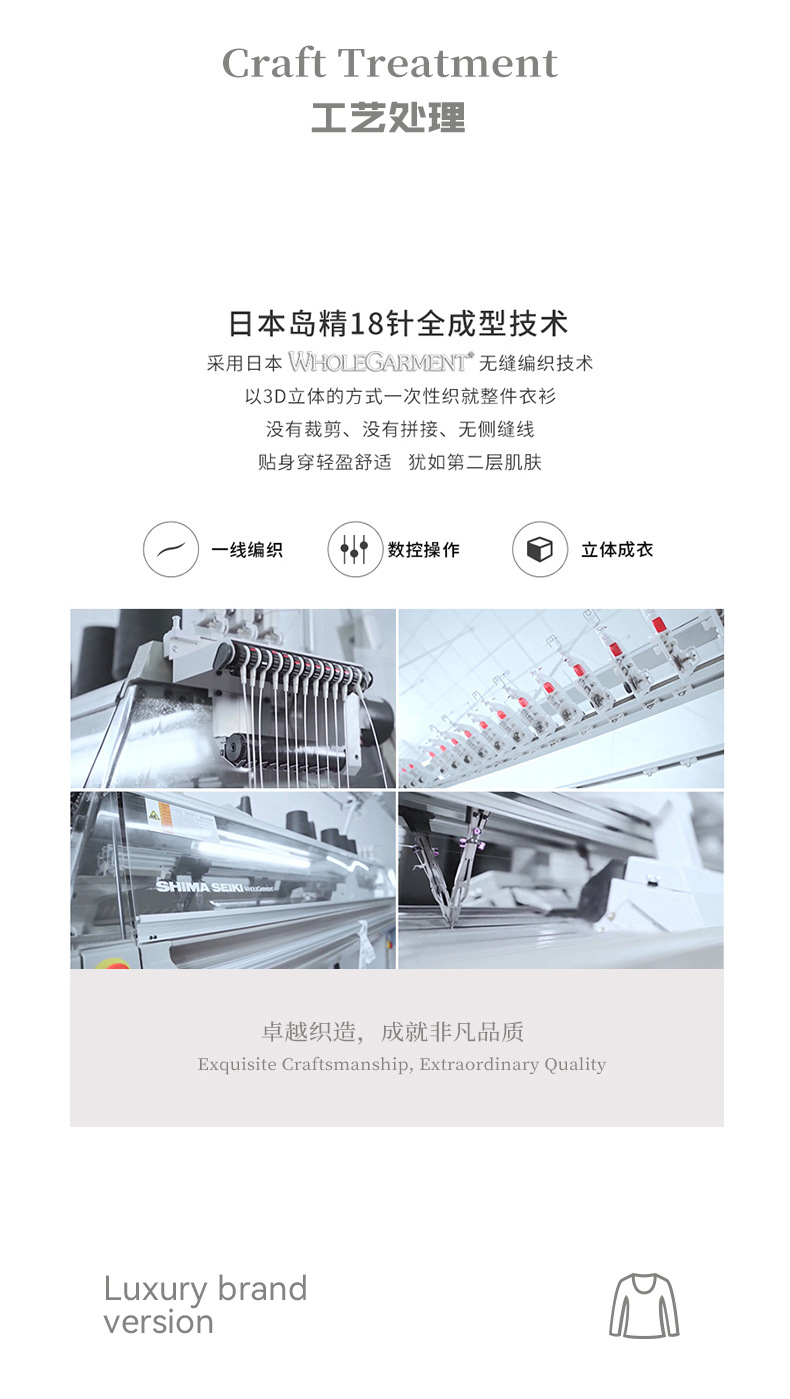 Craft Treatment
工艺处理

日本岛精18针全成型技术
采用日本 WHOLEGARMENT® 无缝编织技术
以3D立体的方式一次性织就整件衣衫
没有裁剪、没有拼接、无侧缝线
贴身穿轻盈舒适 犹如第二层肌肤

一线编织
数控操作
立体成衣

SHIMA SEIKI

卓越织造，成就非凡品质
Exquisite Craftsmanship, Extraordinary Quality

Luxury brand version