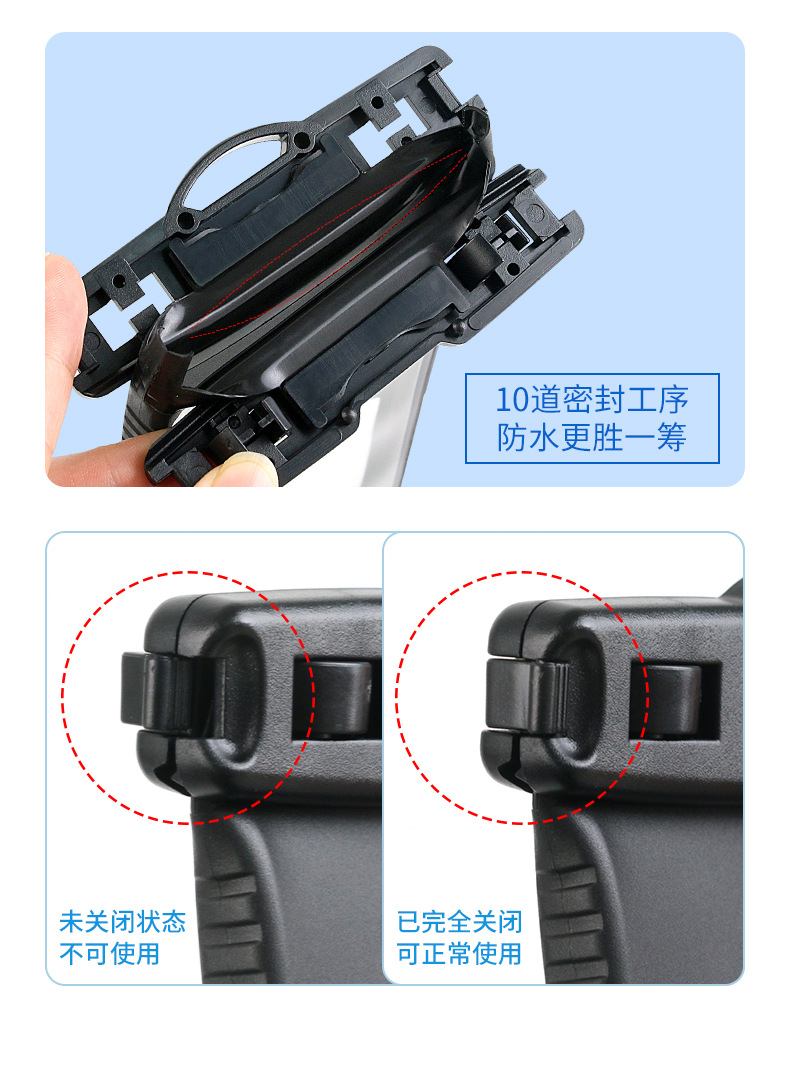 10道密封工序
防水更胜一筹

未关闭状态
不可使用

已完全关闭
可正常使用