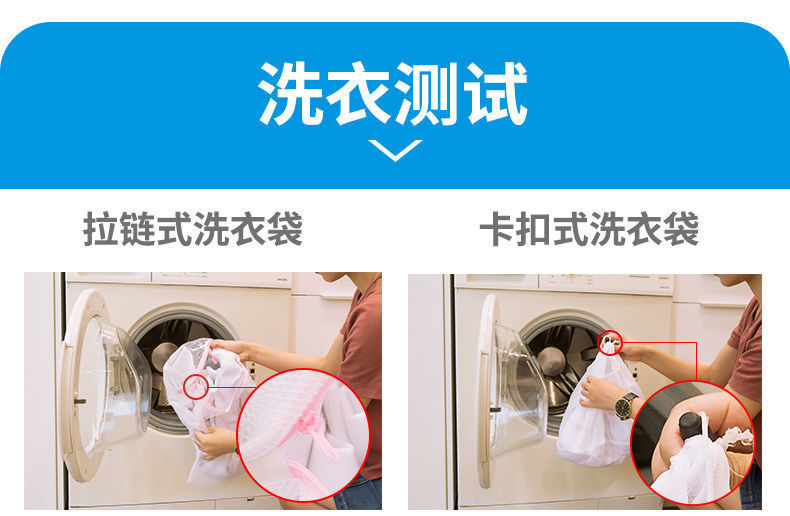 洗衣测试

拉链式洗衣袋

卡扣式洗衣袋