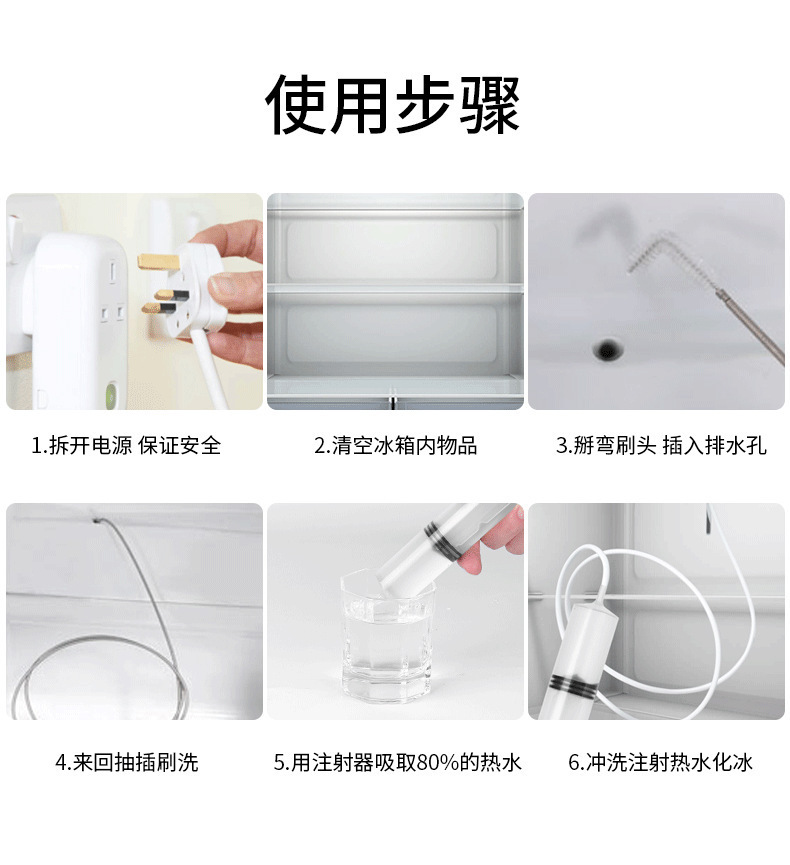 使用步骤

1.拆开电源 保证安全

2.清空冰箱内物品

3.掰弯刷头 插入排水孔

4.来回抽插刷洗

5.用注射器吸取80%的热水

6.冲洗注射热水化冰