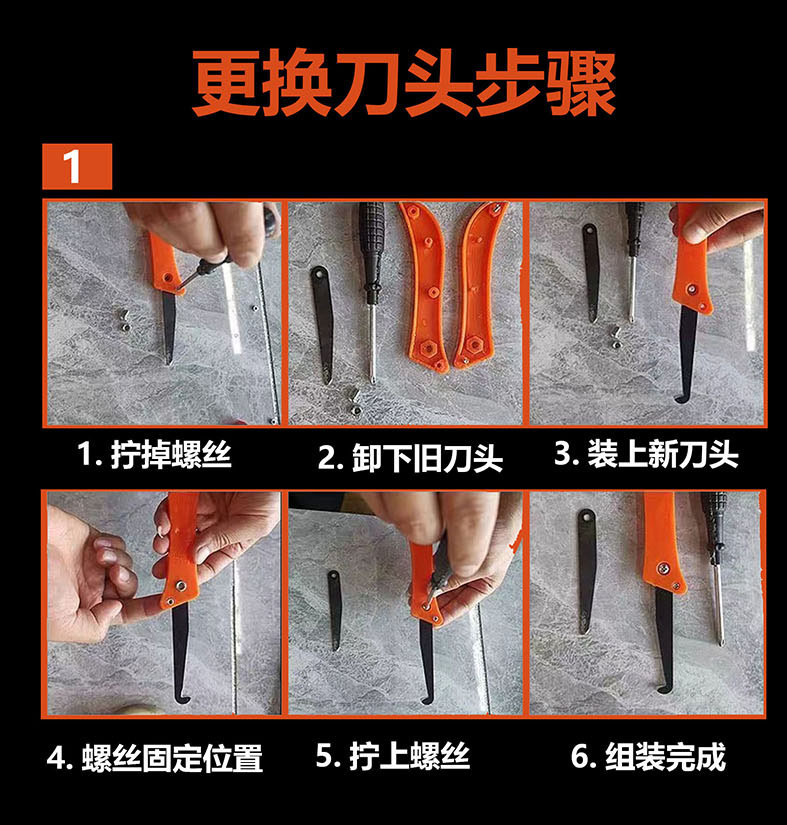 更换刀头步骤

1

1. 拧掉螺丝

2. 卸下旧刀头

3. 装上新刀头

4. 螺丝固定位置

5. 拧上螺丝

6. 组装完成