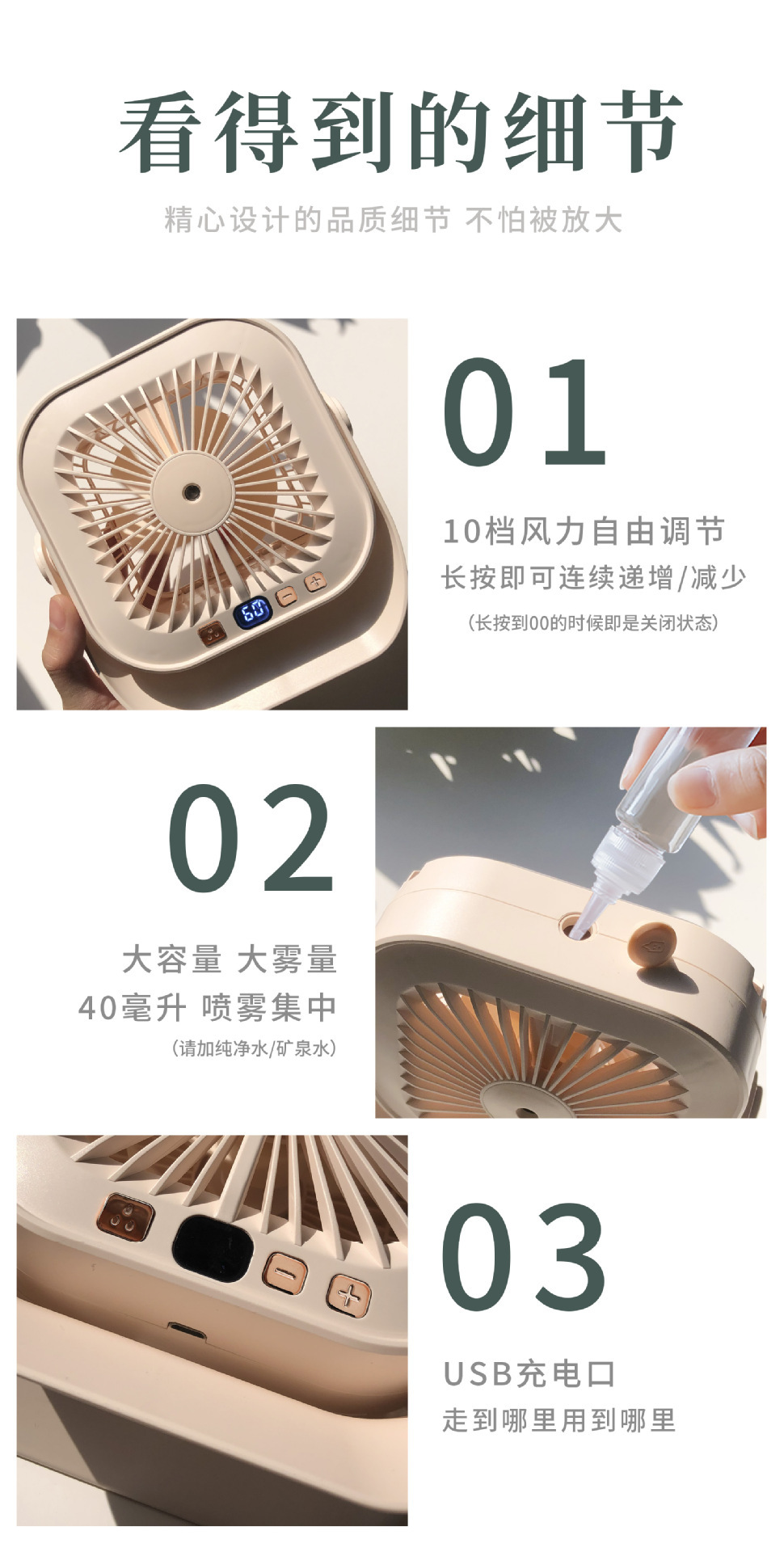 看得到的细节

精心设计的品质细节 不怕被放大

60

01

10档风力自由调节
长按即可连续递增/减少
(长按到00的时候即是关闭状态)

02

大容量 大雾量
40毫升 喷雾集中
(请加纯净水/矿泉水)

03

USB充电口
走到哪里用到哪里