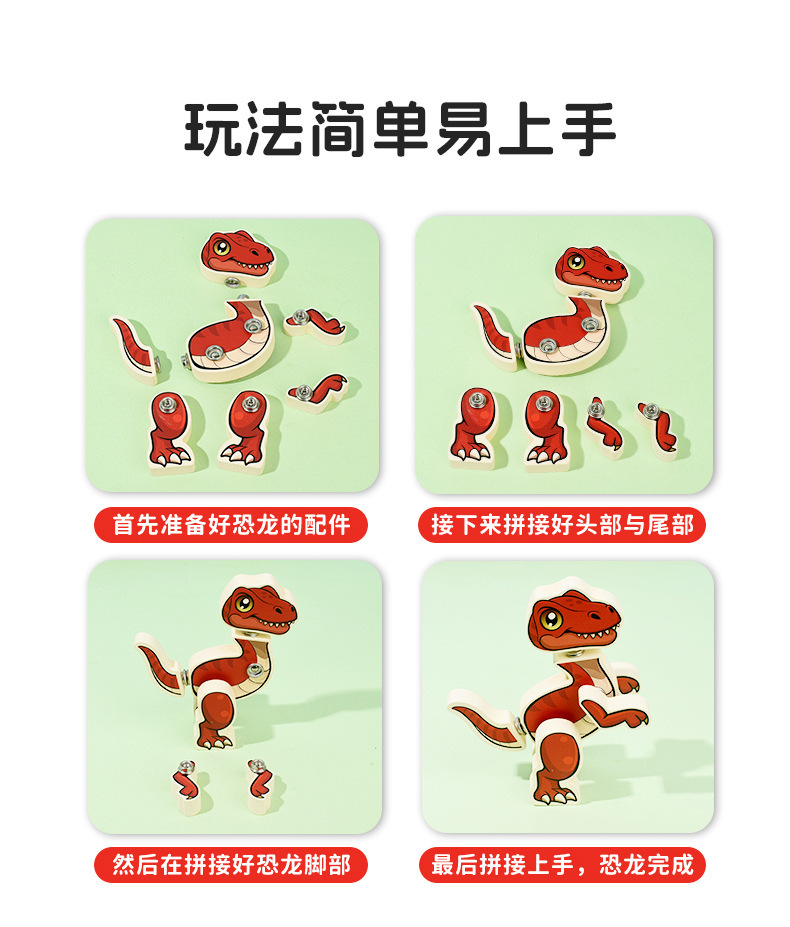 玩法简单易上手

首先准备好恐龙的配件

接下来拼接好头部与尾部

然后在拼接好恐龙脚部

最后拼接上手，恐龙完成