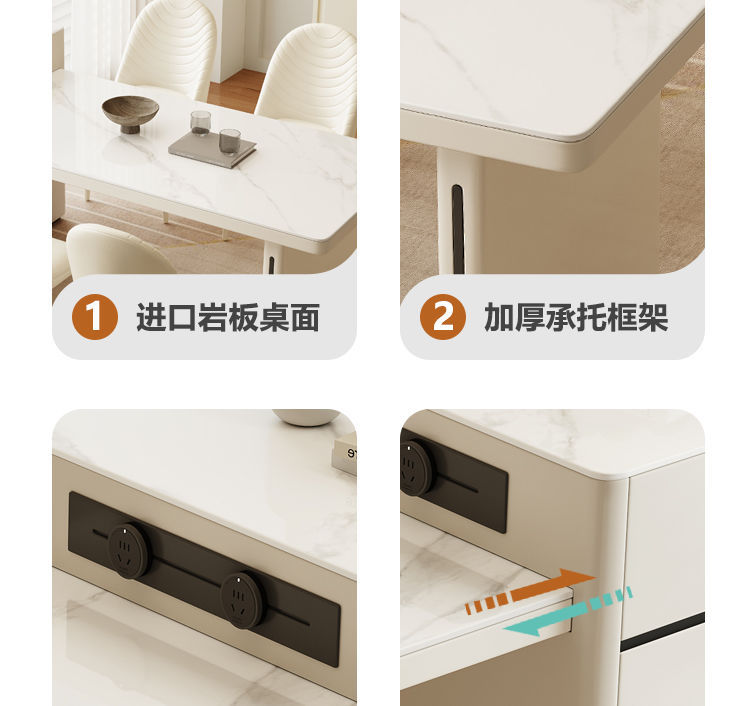 1 进口岩板桌面

2 加厚承托框架