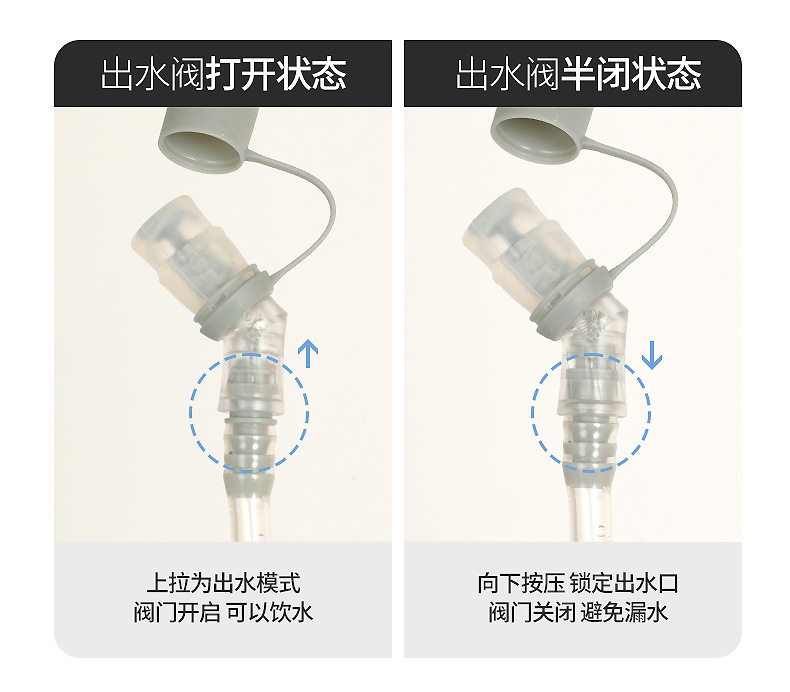 出水阀打开状态

上拉为出水模式
阀门开启 可以饮水

出水阀半闭状态

向下按压 锁定出水口
阀门关闭 避免漏水