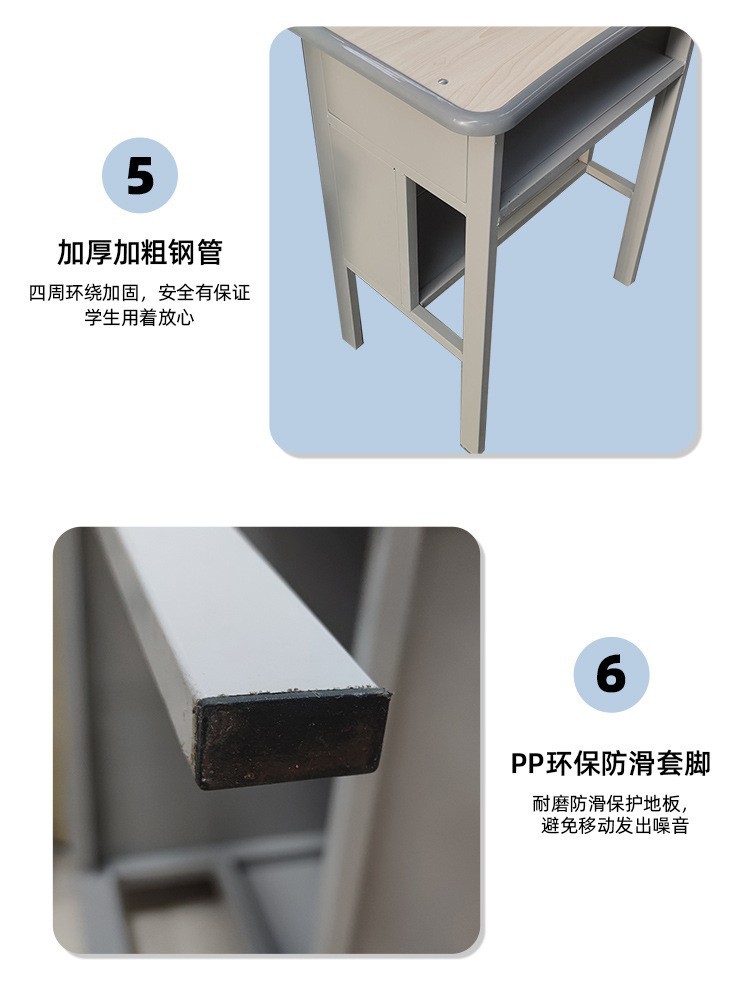 5

加厚加粗钢管

四周环绕加固，安全有保证
学生用着放心

6

PP环保防滑套脚

耐磨防滑保护地板，
避免移动发出噪音