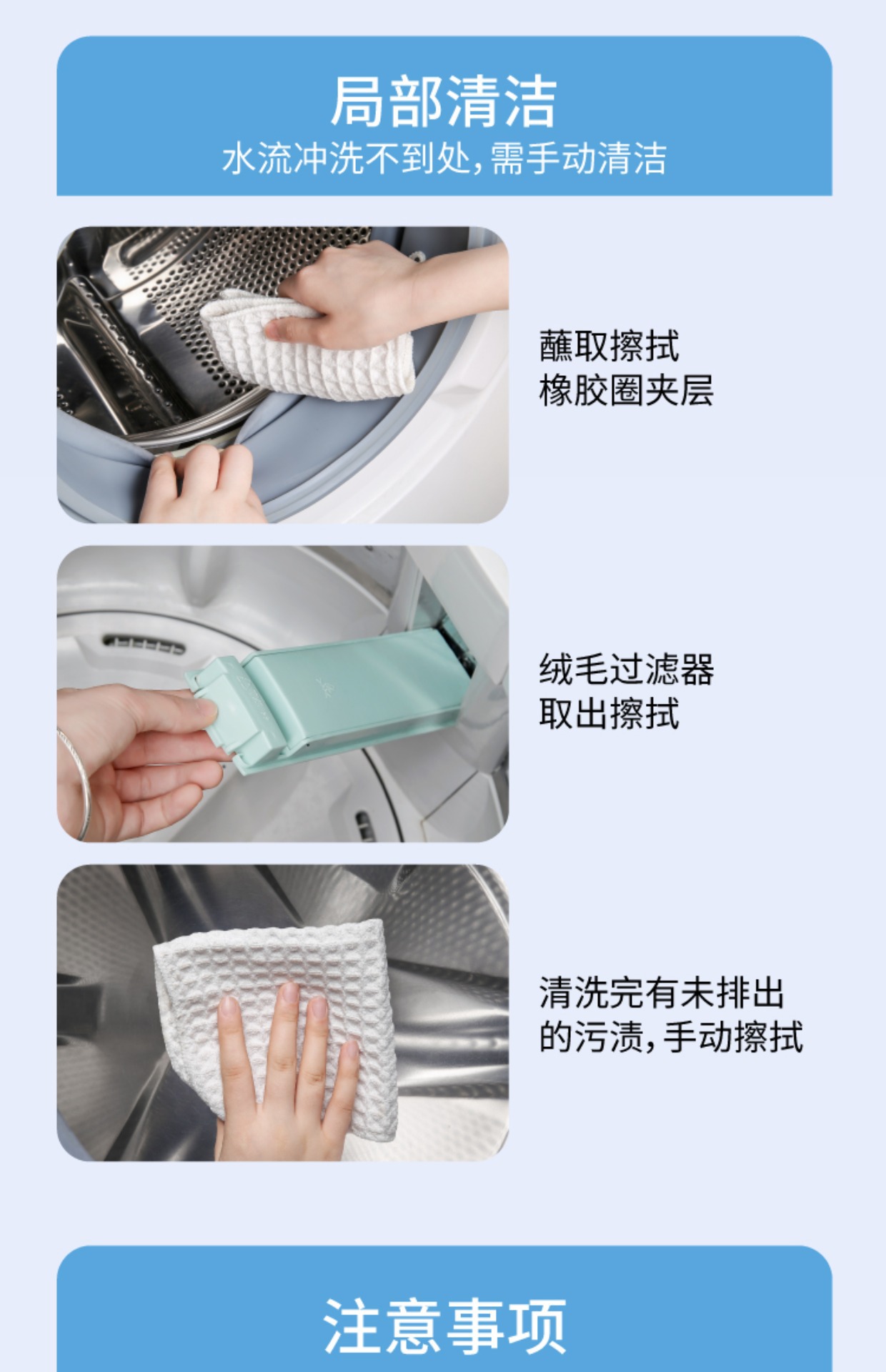 局部清洁
水流冲洗不到处，需手动清洁

蘸取擦拭
橡胶圈夹层

绒毛过滤器
取出擦拭

清洗完有未排出
的污渍，手动擦拭

注意事项