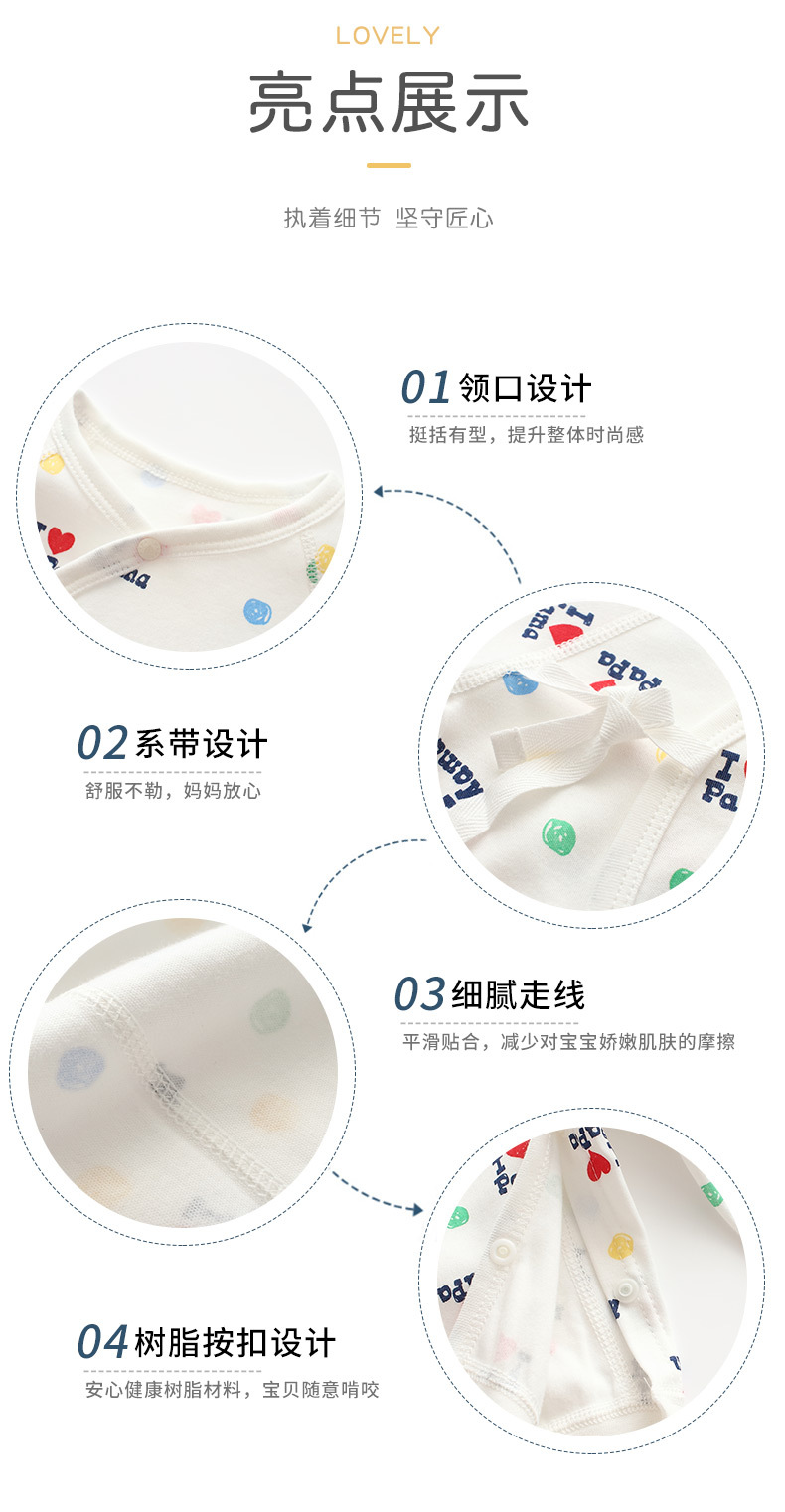 LOVELY

亮点展示

执着细节 坚守匠心

01 领口设计

挺括有型，提升整体时尚感

02 系带设计

舒服不勒，妈妈放心

03 细腻走线

平滑贴合，减少对宝宝娇嫩肌肤的摩擦

04 树脂按扣设计

安心健康树脂材料，宝贝随意啃咬