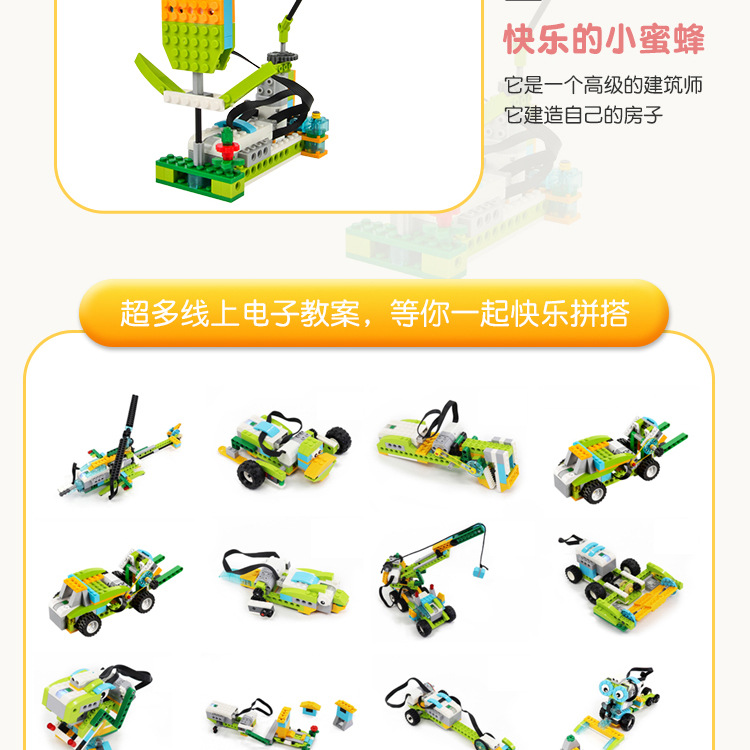 快乐的小蜜蜂

它是一个高级的建筑师
它建造自己的房子

超多线上电子教案，等你一起快乐拼搭