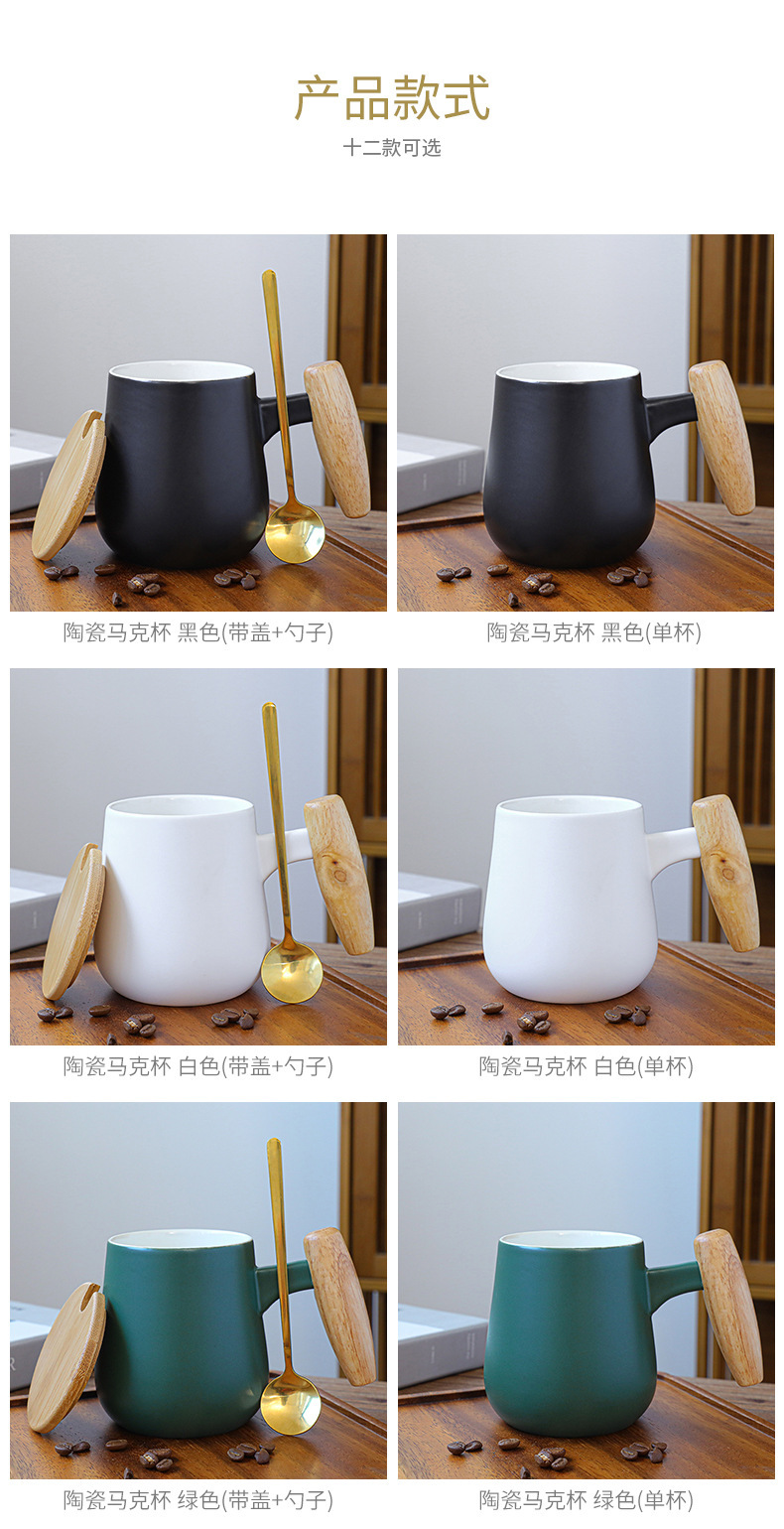 产品款式

十二款可选

陶瓷马克杯 黑色(带盖+勺子)

陶瓷马克杯 黑色(单杯)

陶瓷马克杯 白色(带盖+勺子)

陶瓷马克杯 白色(单杯)

陶瓷马克杯 绿色(带盖+勺子)

陶瓷马克杯 绿色(单杯)