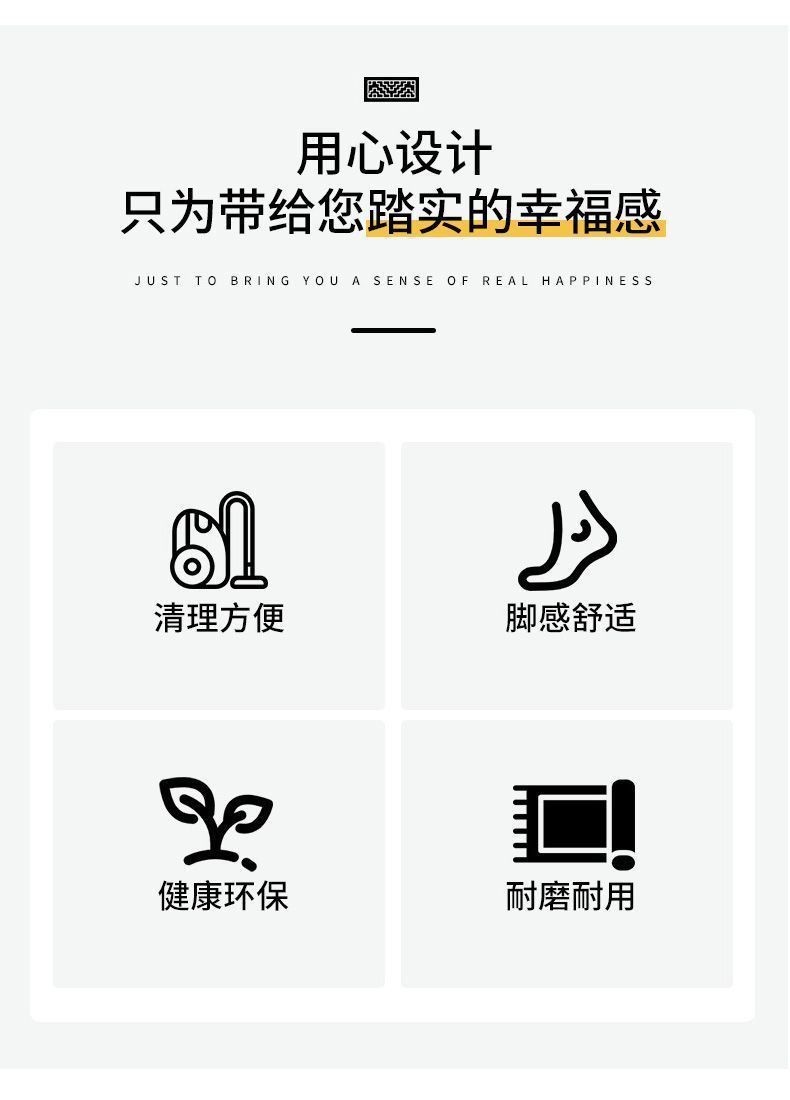 用心设计
只为带给您踏实的幸福感

JUST TO BRING YOU A SENSE OF REAL HAPPINESS

清理方便

脚感舒适

健康环保

耐磨耐用