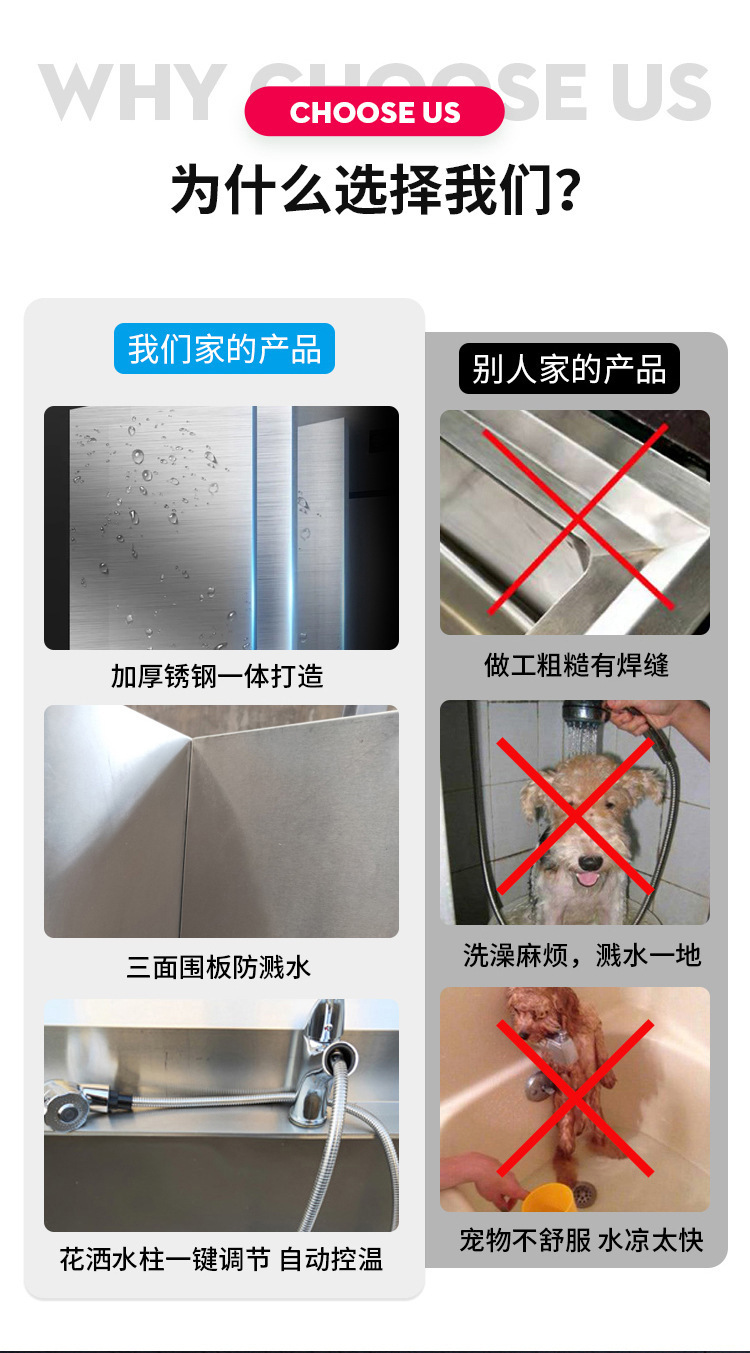 WHY CHOOSE US
CHOOSE US
为什么选择我们?

我们家的产品

加厚锈钢一体打造

三面围板防溅水

花洒水柱一键调节 自动控温

别人家的产品

做工粗糙有焊缝

洗澡麻烦，溅水一地

宠物不舒服 水凉太快