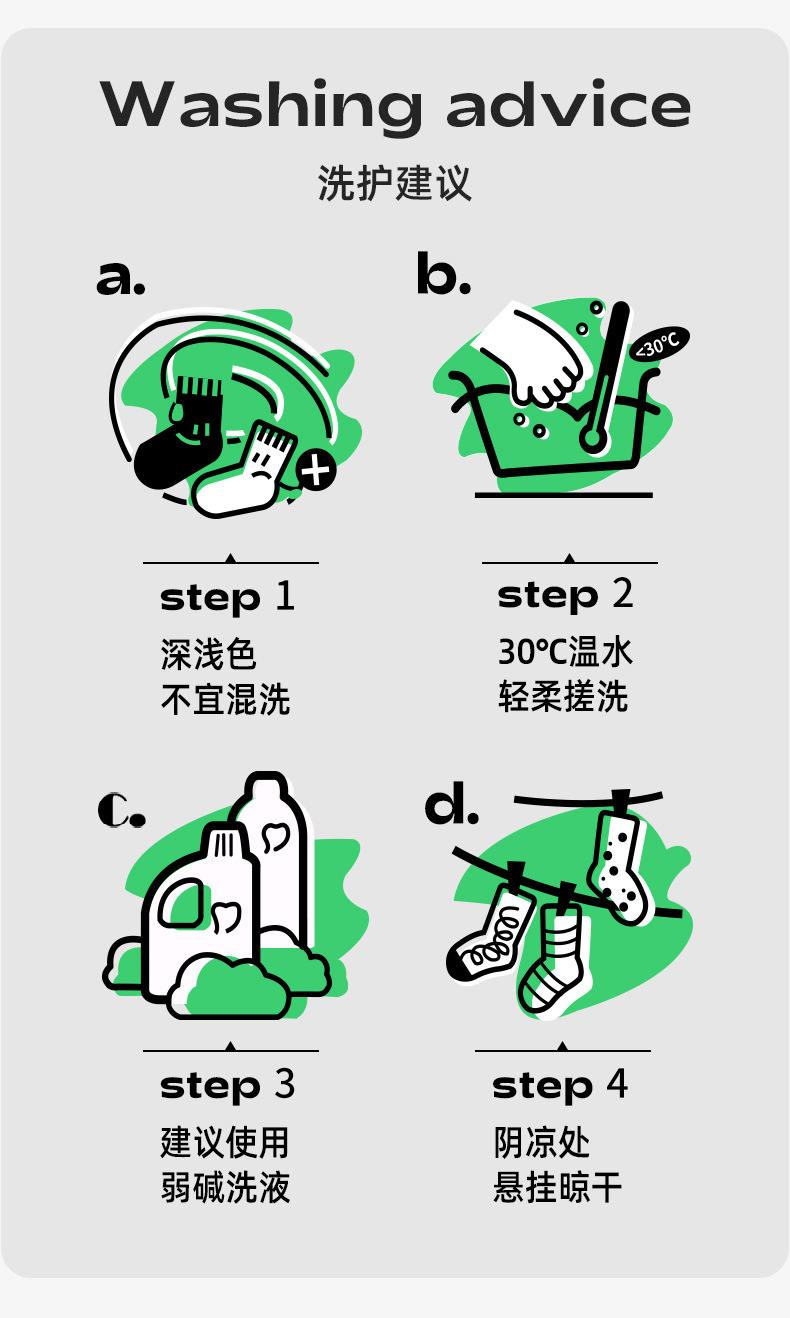 Washing advice

洗护建议

a.

step 1

深浅色
不宜混洗

b.

<30°C

step 2

30℃温水
轻柔搓洗

c.

step 3

建议使用
弱碱洗液

d.

step 4

阴凉处
悬挂晾干