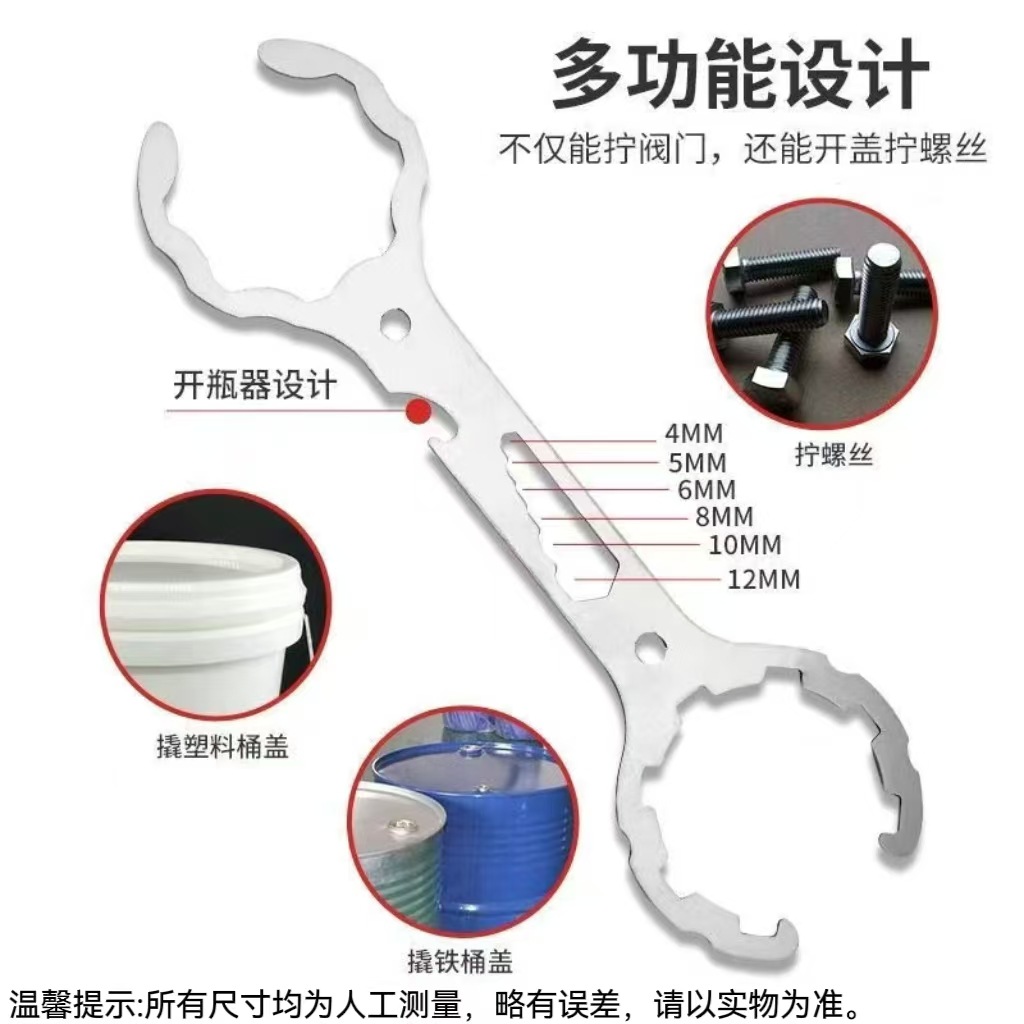 多功能设计

不仅能拧阀门，还能开盖拧螺丝

开瓶器设计

4MM
5MM
6MM
8MM
10MM
12MM

拧螺丝

撬塑料桶盖

撬铁桶盖

温馨提示:所有尺寸均为人工测量，略有误差，请以实物为准。