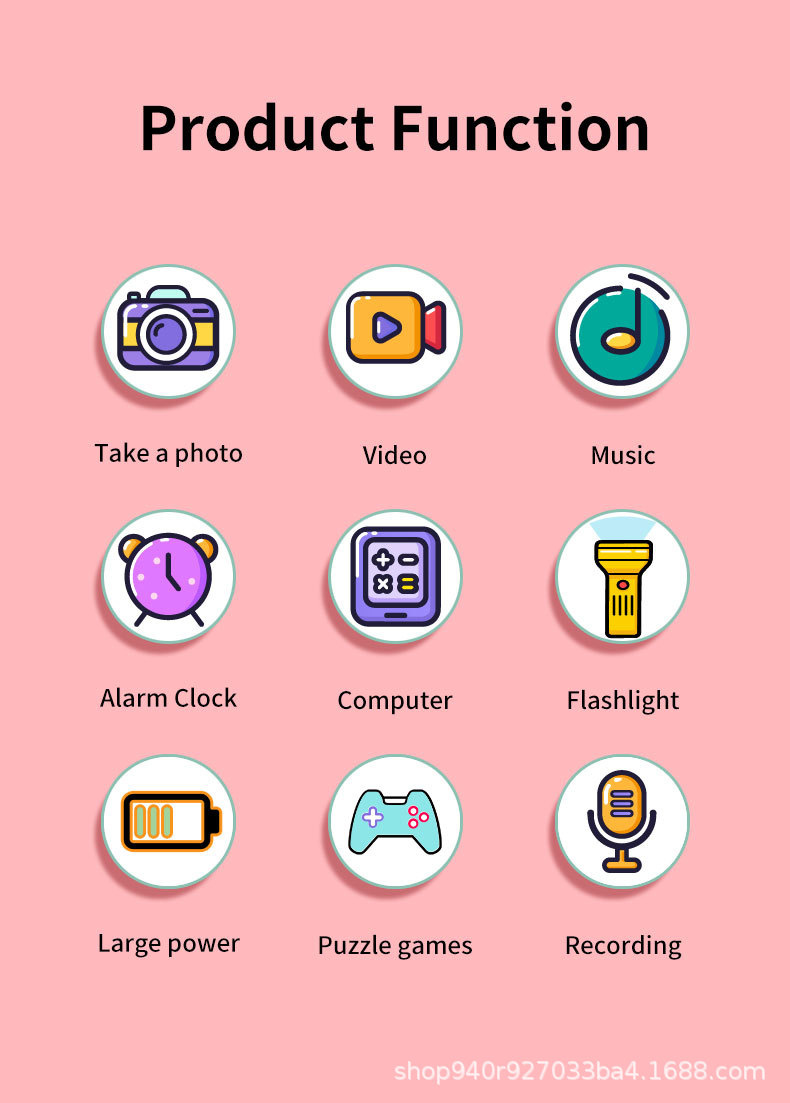 Product Function

Take a photo

Video

Music

Alarm Clock

Computer

Flashlight

Large power

Puzzle games

Recording

shop940r927033ba4.1688.com