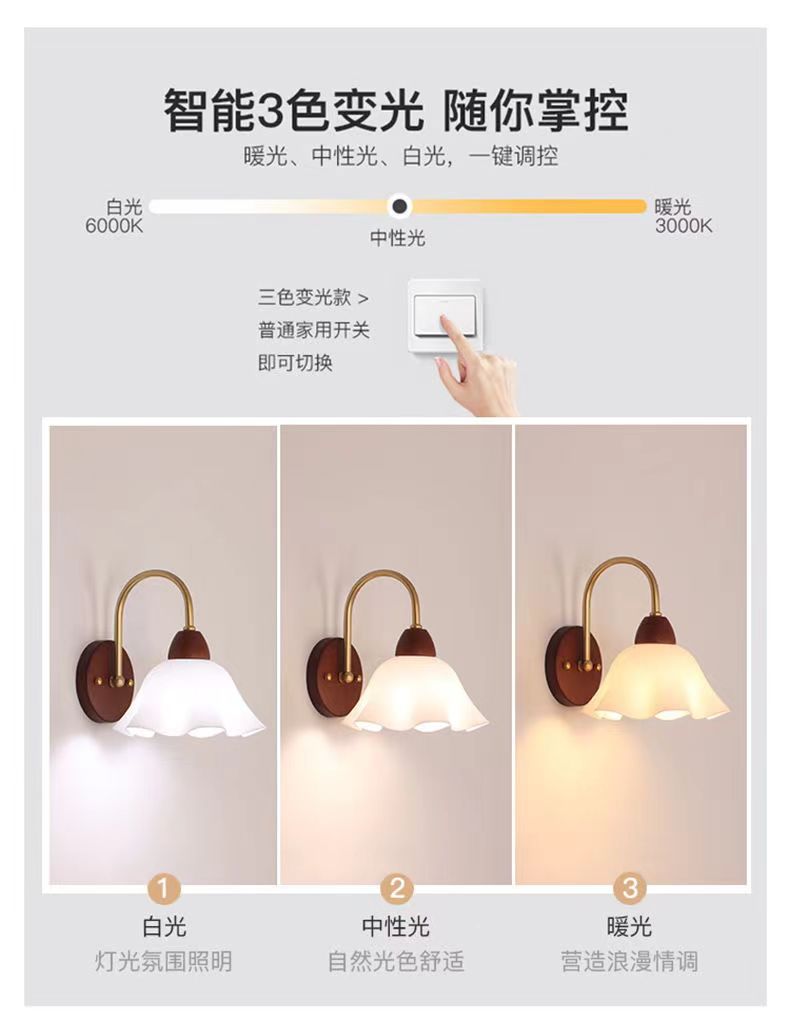 智能3色变光 随你掌控

暖光、中性光、白光，一键调控

白光
6000K

中性光

暖光
3000K

三色变光款 >
普通家用开关
即可切换

1
白光
灯光氛围照明

2
中性光
自然光色舒适

3
暖光
营造浪漫情调