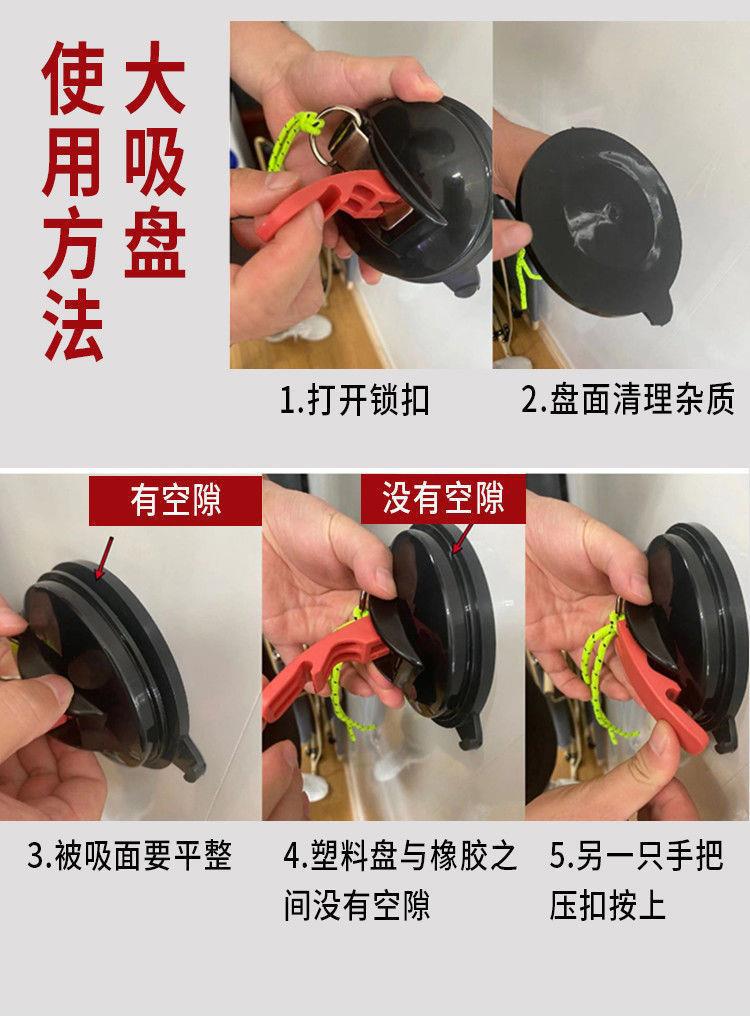 大吸盘使用方法

1.打开锁扣

2.盘面清理杂质

有空隙

没有空隙

3.被吸面要平整

4.塑料盘与橡胶之间没有空隙

5.另一只手把压扣按上