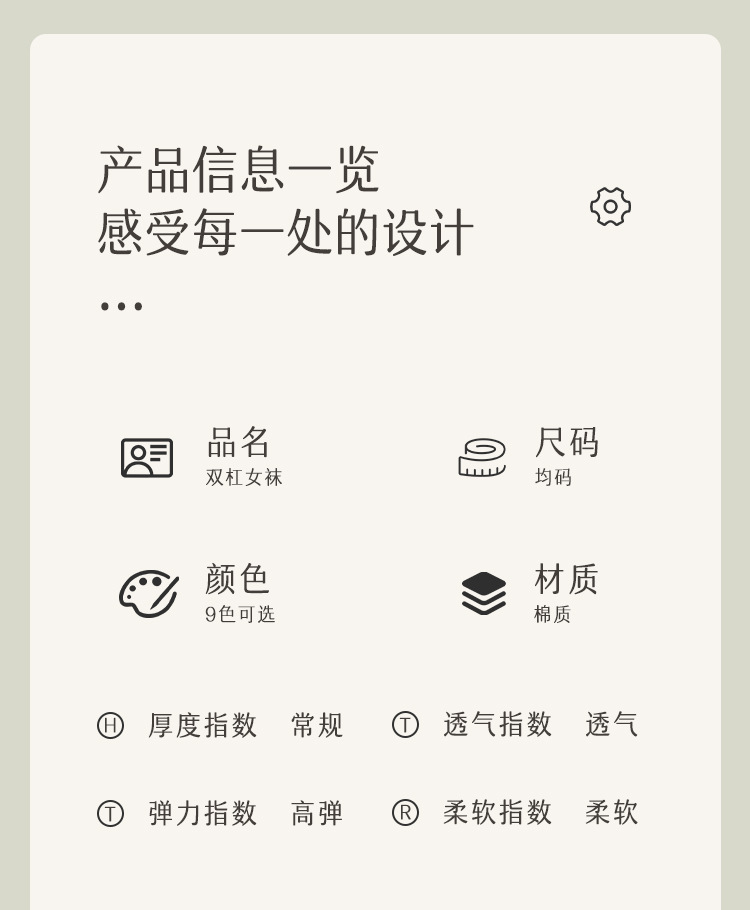 产品信息一览
感受每一处的设计
...

品名
双杠女袜

尺码
均码

颜色
9色可选

材质
棉质

Ⓗ 厚度指数 常规 Ⓣ 透气指数 透气

Ⓣ 弹力指数 高弹 Ⓡ 柔软指数 柔软