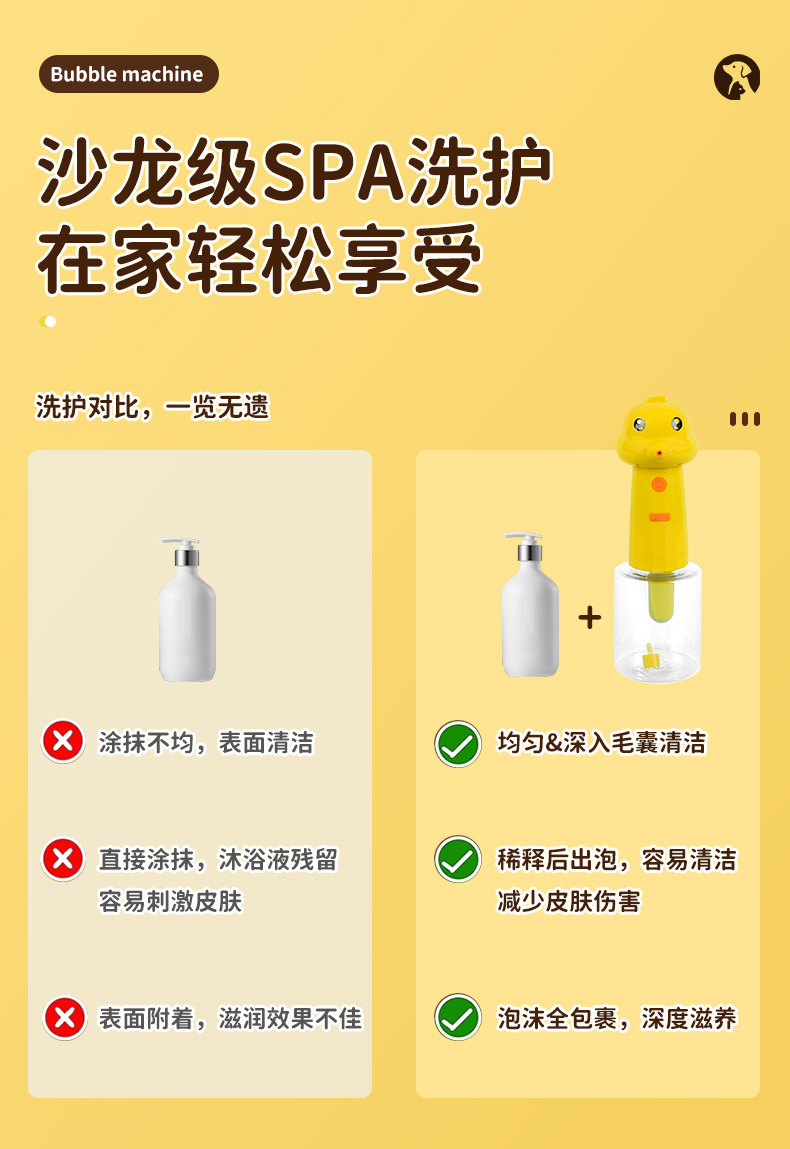 Bubble machine

沙龙级SPA洗护
在家轻松享受

洗护对比，一览无遗

涂抹不均，表面清洁

直接涂抹，沐浴液残留
容易刺激皮肤

表面附着，滋润效果不佳

+

均匀&深入毛囊清洁

稀释后出泡，容易清洁
减少皮肤伤害

泡沫全包裹，深度滋养