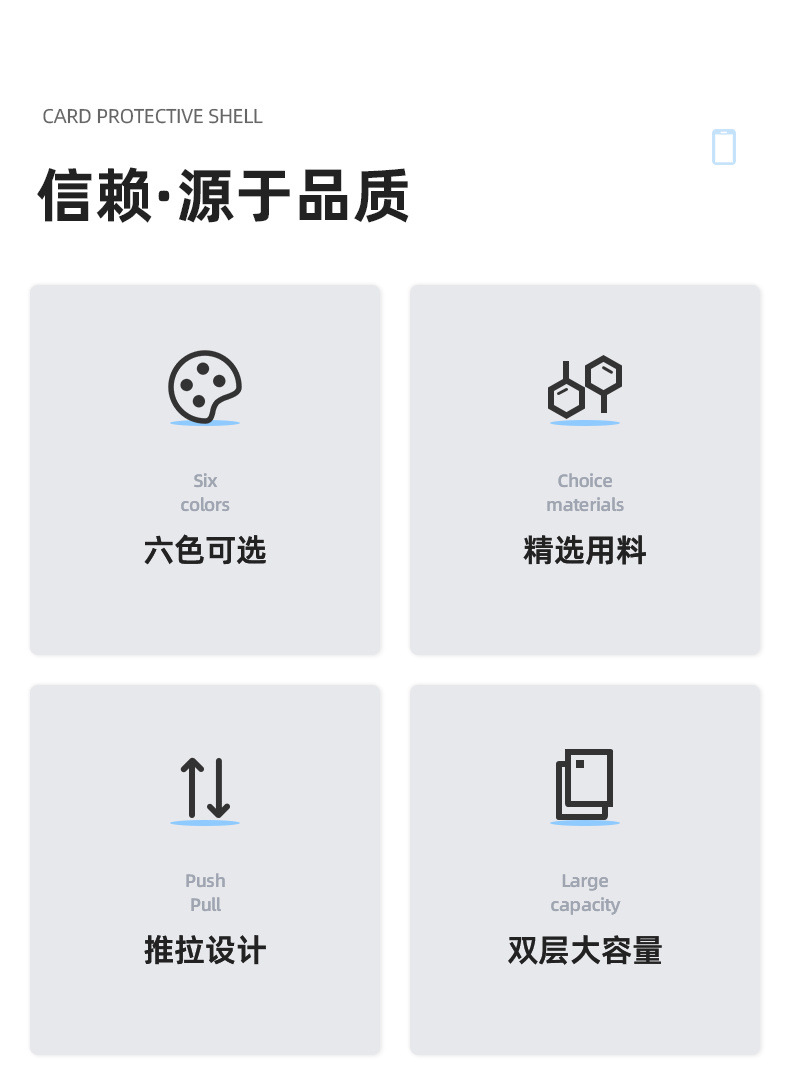 CARD PROTECTIVE SHELL

信赖·源于品质

Six
colors
六色可选

Choice
materials
精选用料

Push
Pull
推拉设计

Large
capacity
双层大容量