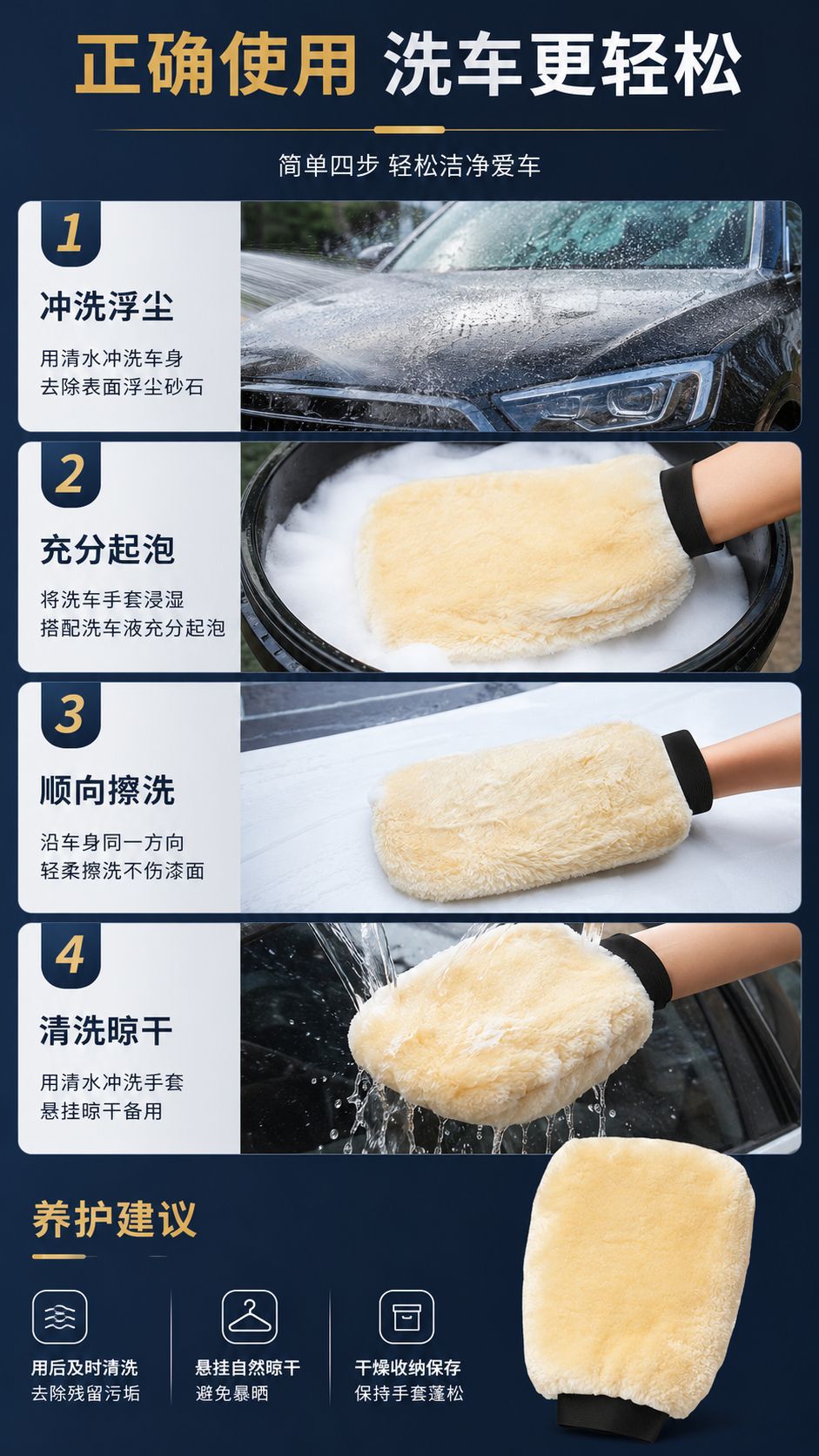 正确使用 洗车更轻松

简单四步 轻松洁净爱车

1
冲洗浮尘
用清水冲洗车身
去除表面浮尘砂石

2
充分起泡
将洗车手套浸湿
搭配洗车液充分起泡

3
顺向擦洗
沿车身同一方向
轻柔擦洗不伤漆面

4
清洗晾干
用清水冲洗手套
悬挂晾干备用

养护建议

用后及时清洗
去除残留污垢

悬挂自然晾干
避免暴晒

干燥收纳保存
保持手套蓬松