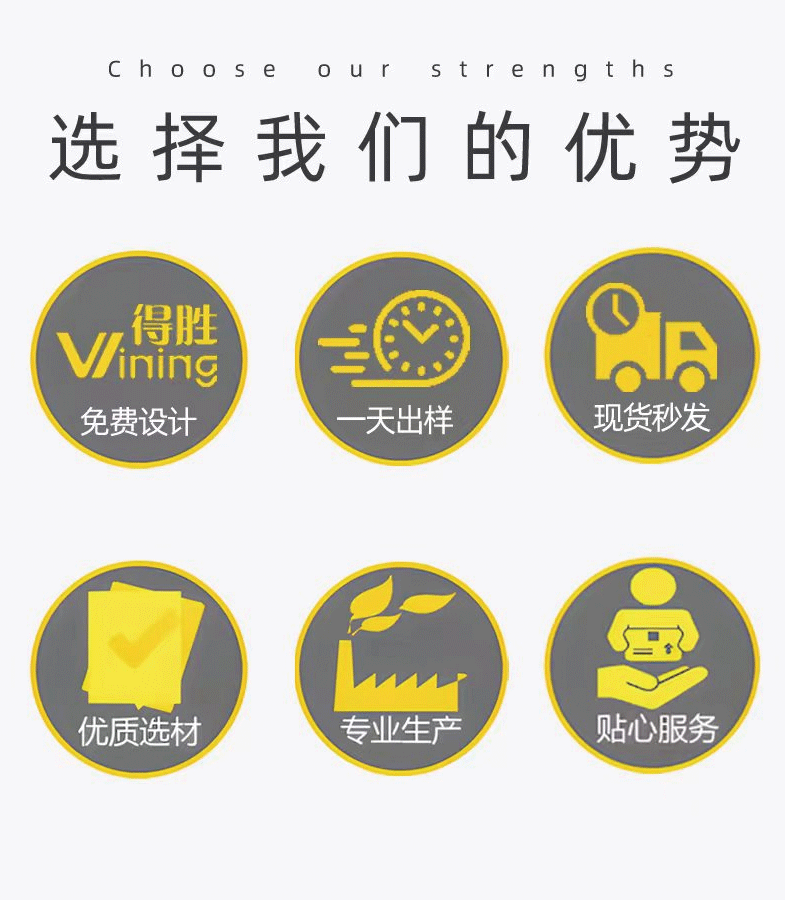 Choose our strengths

选择我们的优势

得胜
Wining
免费设计

一天出样

现货秒发

优质选材

专业生产

贴心服务