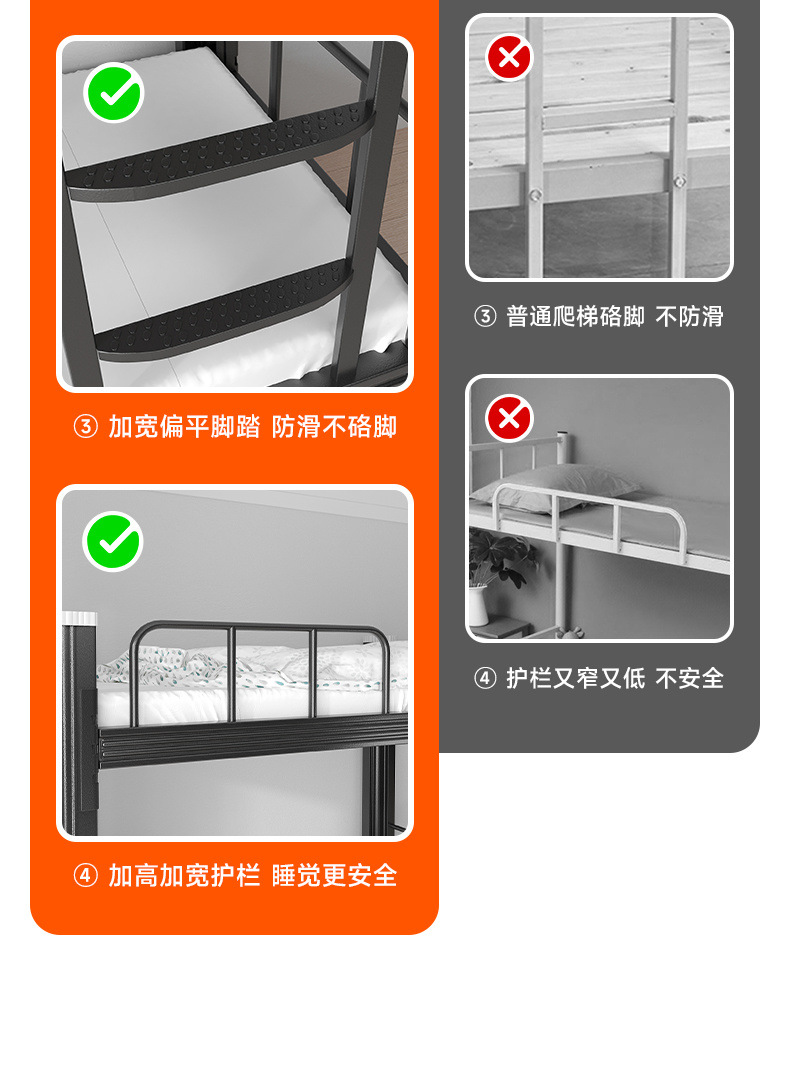 ③ 加宽偏平脚踏 防滑不硌脚

④ 加高加宽护栏 睡觉更安全

③ 普通爬梯硌脚 不防滑

④ 护栏又窄又低 不安全