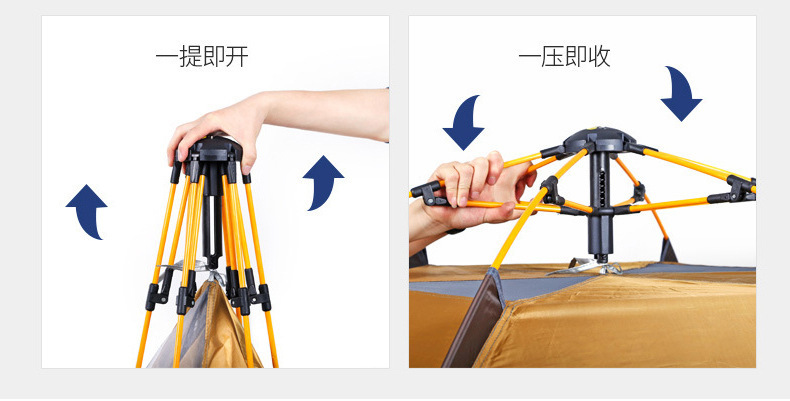 一提即开

一压即收