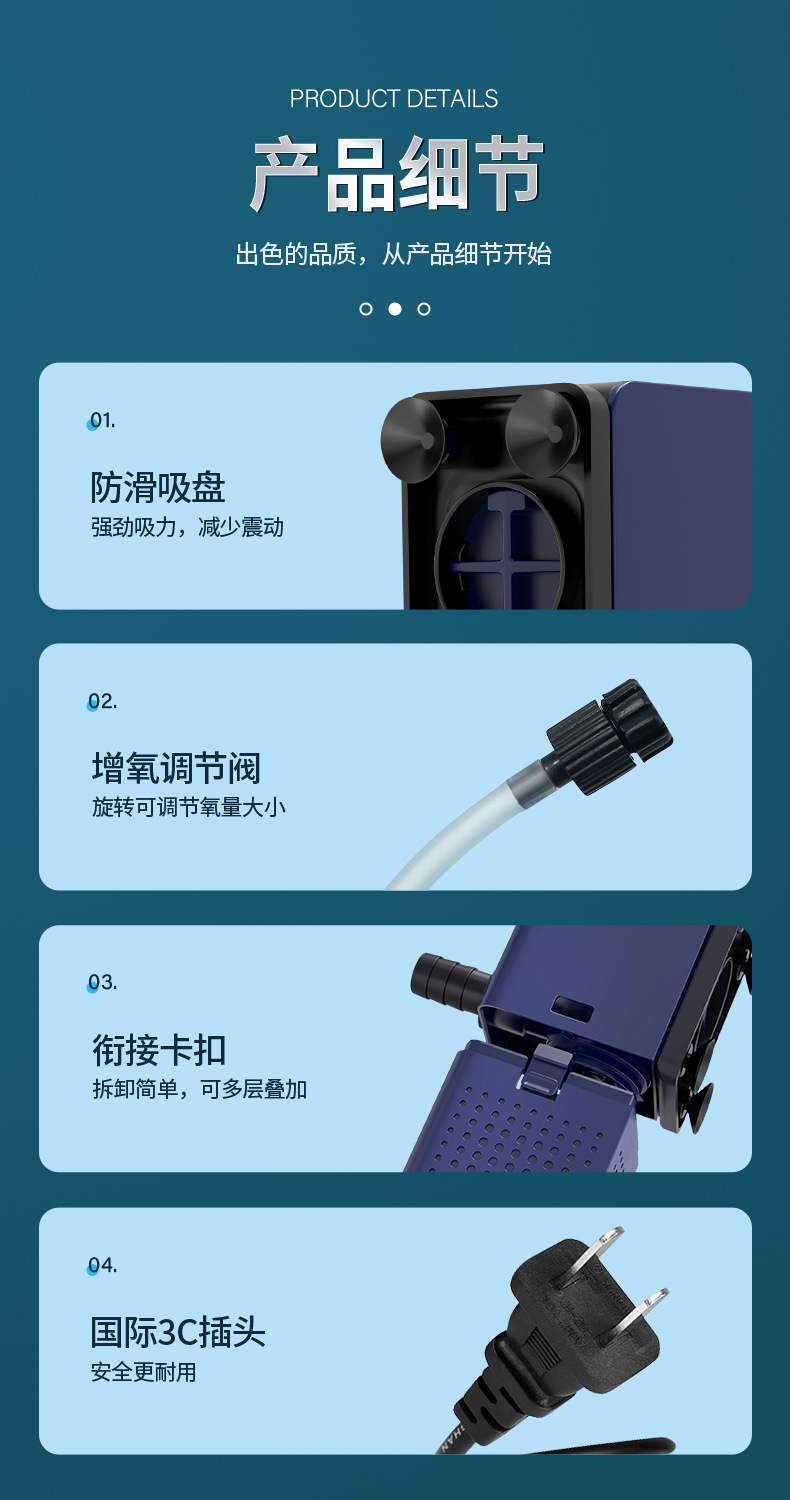 PRODUCT DETAILS

产品细节

出色的品质，从产品细节开始

01.

防滑吸盘

强劲吸力，减少震动

02.

增氧调节阀

旋转可调节氧量大小

03.

衔接卡扣

拆卸简单，可多层叠加

04.

国际3C插头

安全更耐用