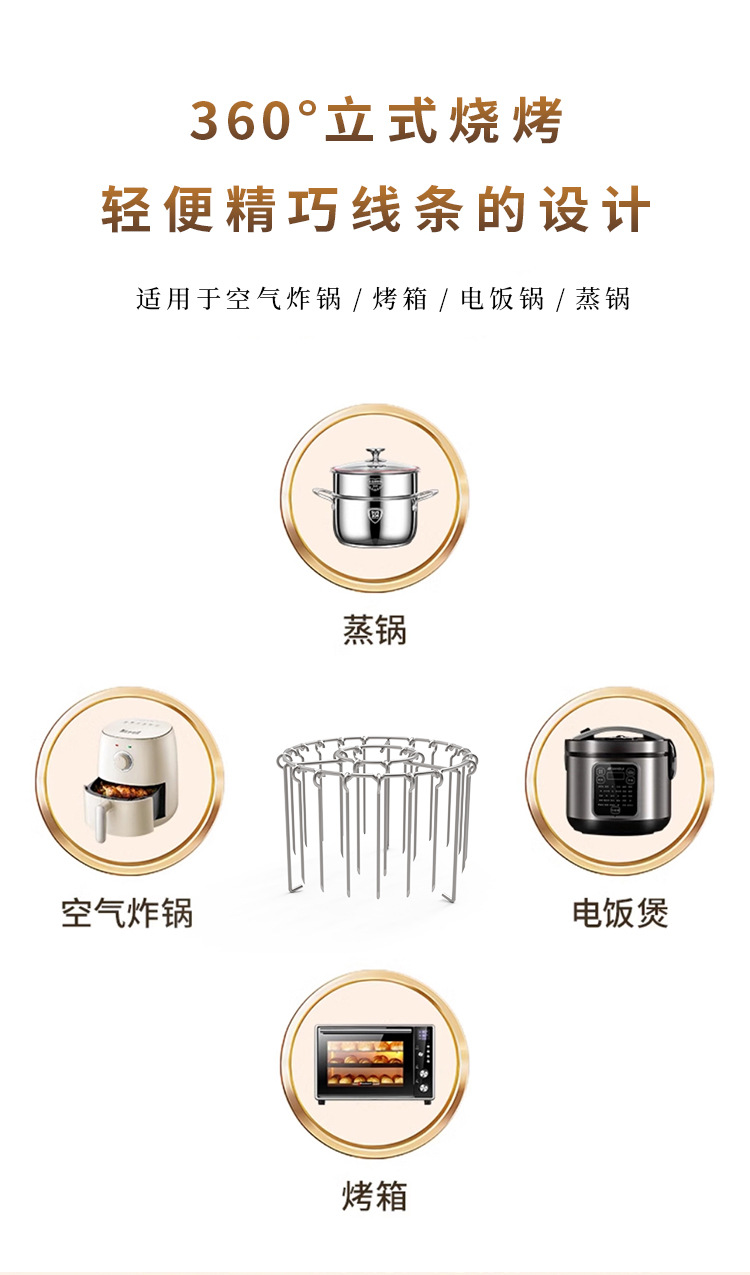 360°立式烧烤

轻便精巧线条的设计

适用于空气炸锅 / 烤箱 / 电饭锅 / 蒸锅

蒸锅

空气炸锅

电饭煲

烤箱