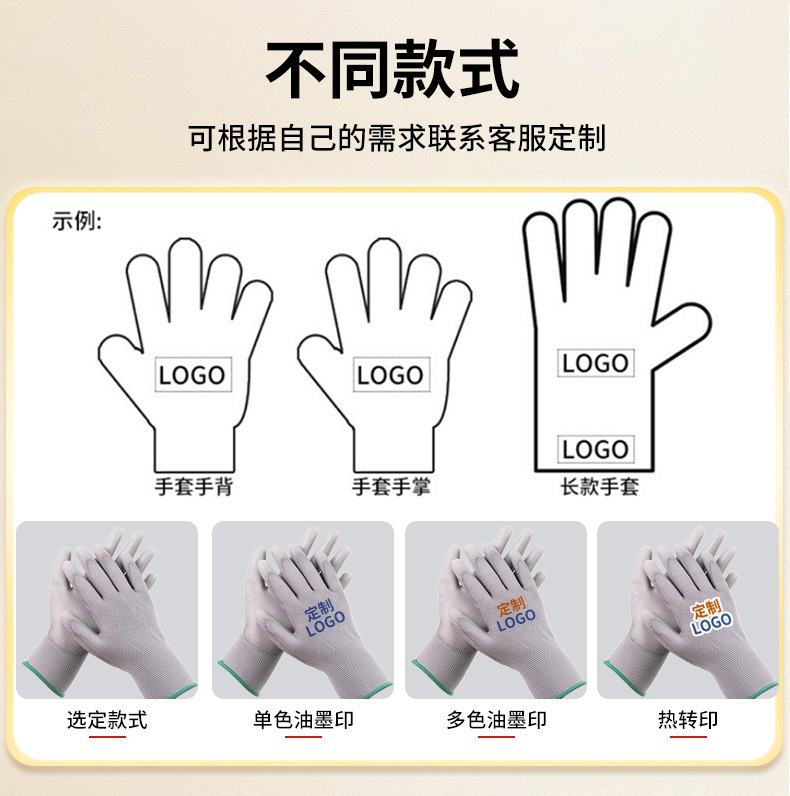 不同款式

可根据自己的需求联系客服定制

示例:

LOGO

手套手背

LOGO

手套手掌

LOGO

LOGO

长款手套

选定款式

定制
LOGO

单色油墨印

定制
LOGO

多色油墨印

定制
LOGO

热转印