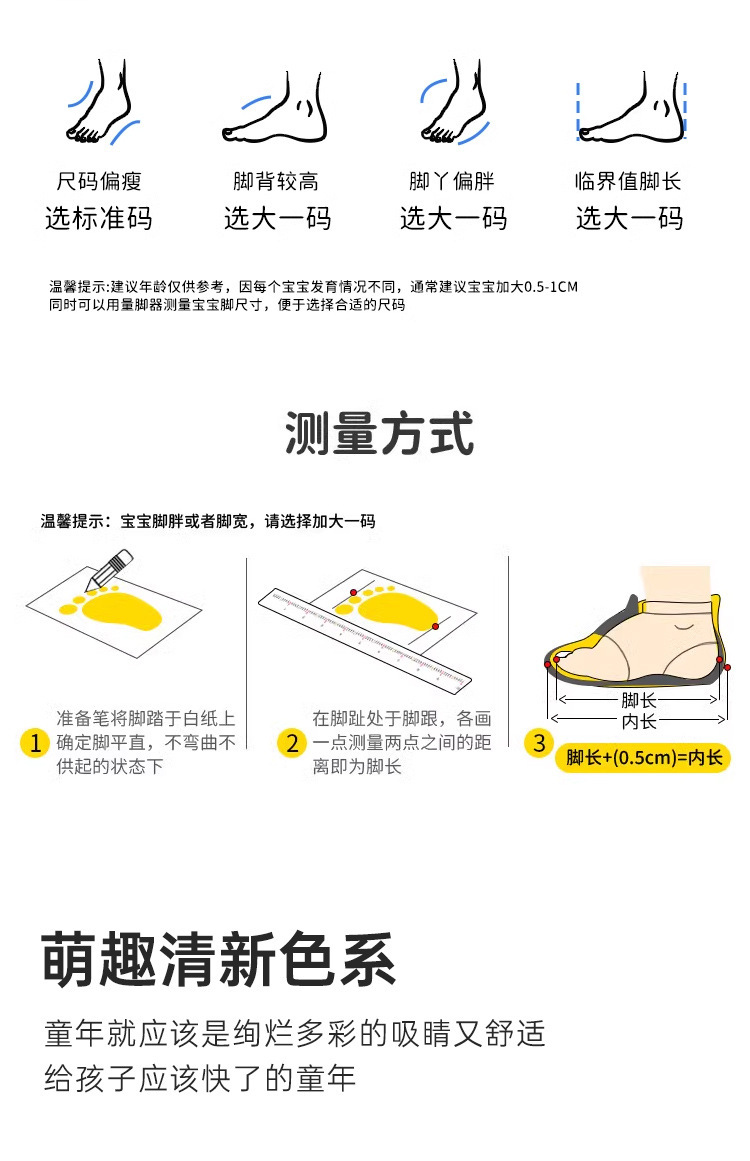 尺码偏瘦
选标准码

脚背较高
选大一码

脚丫偏胖
选大一码

临界值脚长
选大一码

温馨提示:建议年龄仅供参考，因每个宝宝发育情况不同，通常建议宝宝加大0.5-1CM
同时可以用量脚器测量宝宝脚尺寸，便于选择合适的尺码

测量方式

温馨提示：宝宝脚胖或者脚宽，请选择加大一码

1 准备笔将脚踏于白纸上确定脚平直，不弯曲不供起的状态下

2 在脚趾处于脚跟，各画一点测量两点之间的距离即为脚长

脚长
内长
3 脚长+(0.5cm)=内长

萌趣清新色系

童年就应该是绚烂多彩的吸睛又舒适
给孩子应该快了的童年