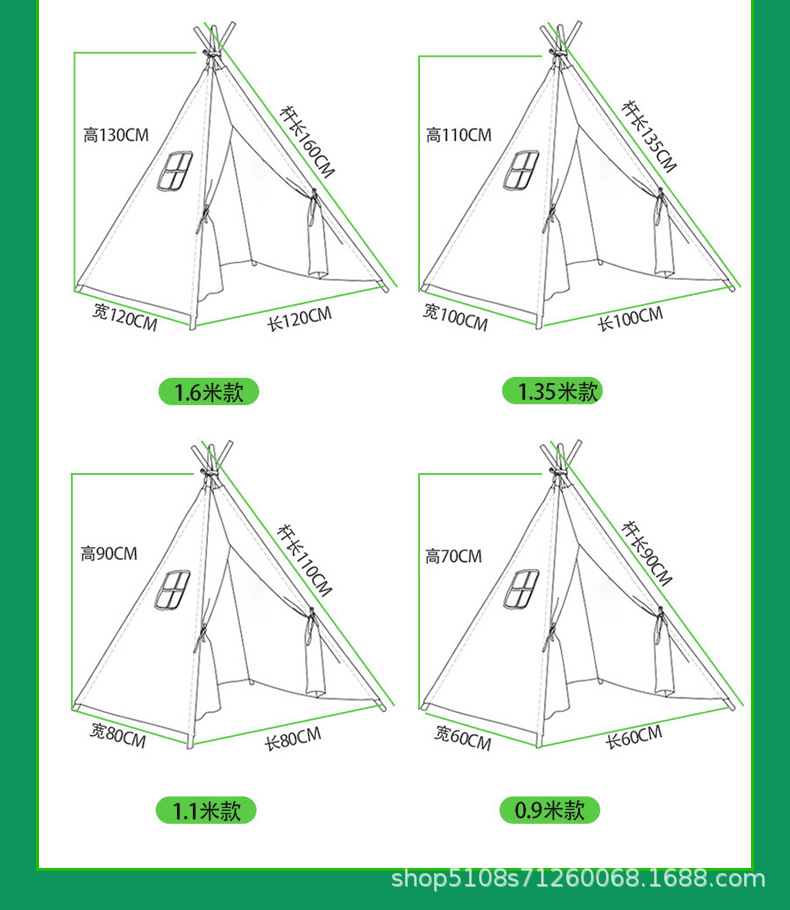 高130CM
杆长160CM
宽120CM
长120CM
1.6米款

高110CM
杆长135CM
宽100CM
长100CM
1.35米款

高90CM
杆长110CM
宽80CM
长80CM
1.1米款

高70CM
杆长90CM
宽60CM
长60CM
0.9米款

shop5108s71260068.1688.com