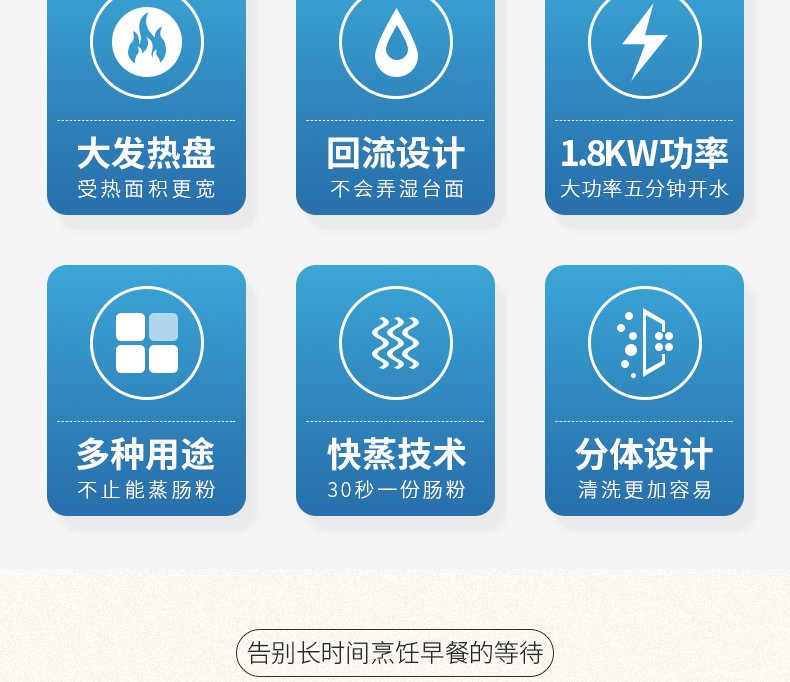 大发热盘
受热面积更宽

回流设计
不会弄湿台面

1.8KW功率
大功率五分钟开水

多种用途
不止能蒸肠粉

快蒸技术
30秒一份肠粉

分体设计
清洗更加容易

告别长时间烹饪早餐的等待