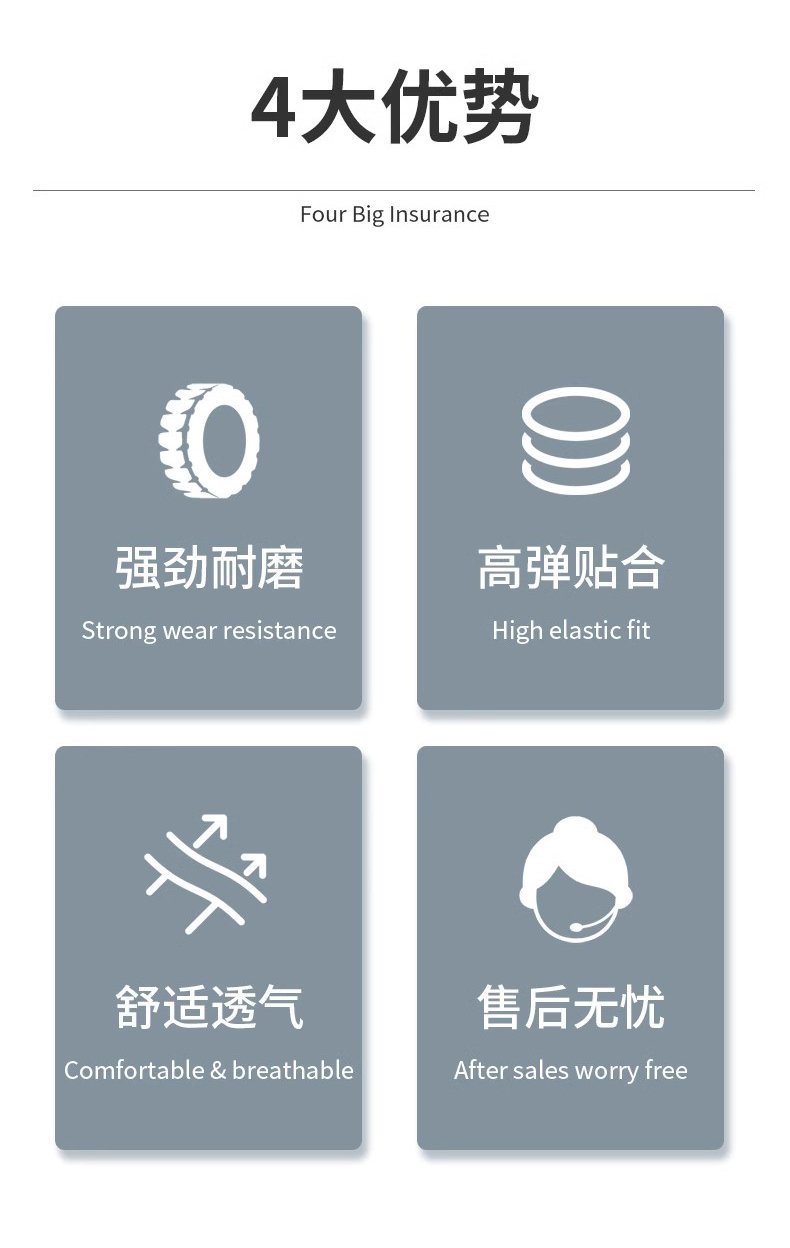 4大优势

Four Big Insurance

强劲耐磨

Strong wear resistance

高弹贴合

High elastic fit

舒适透气

Comfortable & breathable

售后无忧

After sales worry free