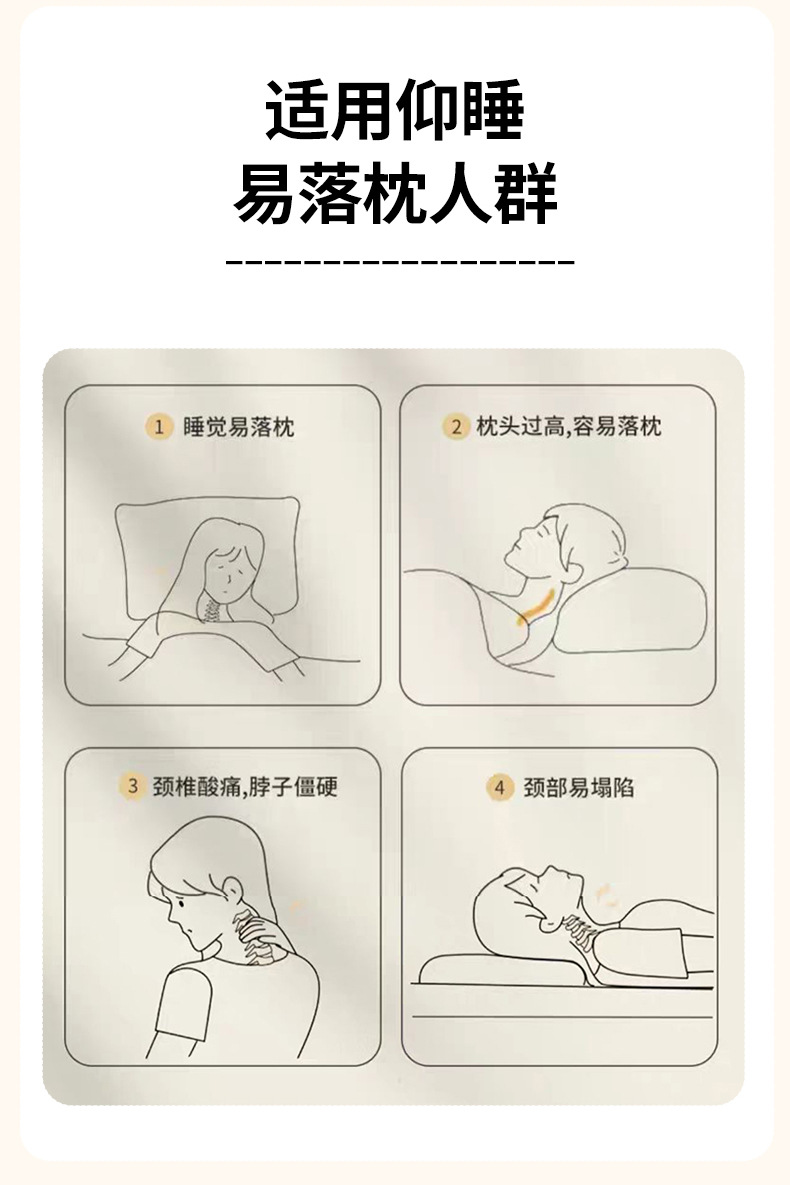 适用仰睡
易落枕人群

1 睡觉易落枕

2 枕头过高,容易落枕

3 颈椎酸痛,脖子僵硬

4 颈部易塌陷