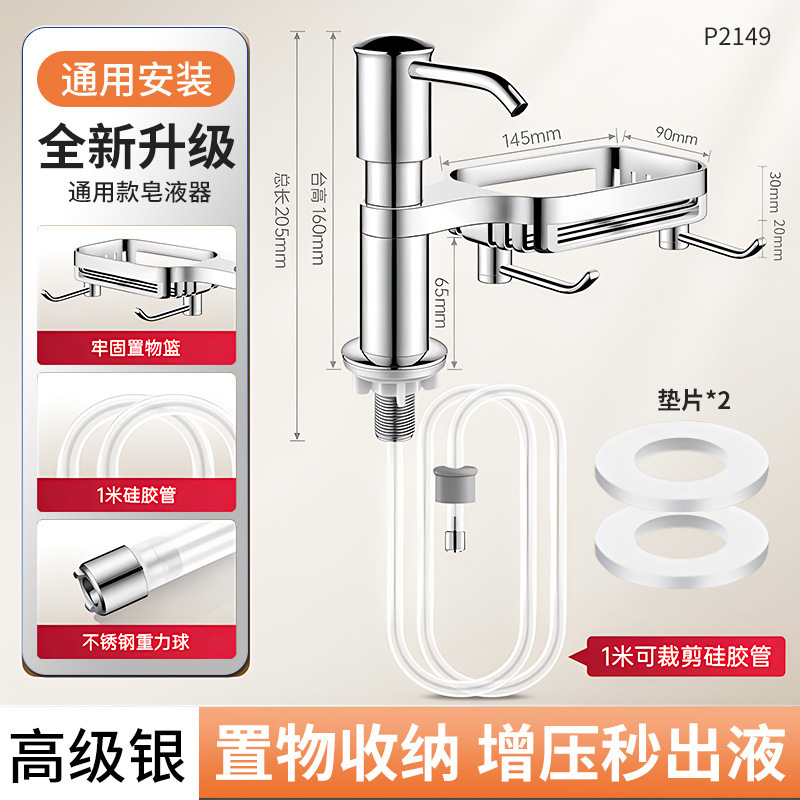 通用安装

全新升级

通用款皂液器

牢固置物篮

1米硅胶管

不锈钢重力球

P2149

总长205mm

台高160mm

145mm

90mm

30mm

20mm

65mm

垫片*2

1米可裁剪硅胶管

高级银

置物收纳 增压秒出液