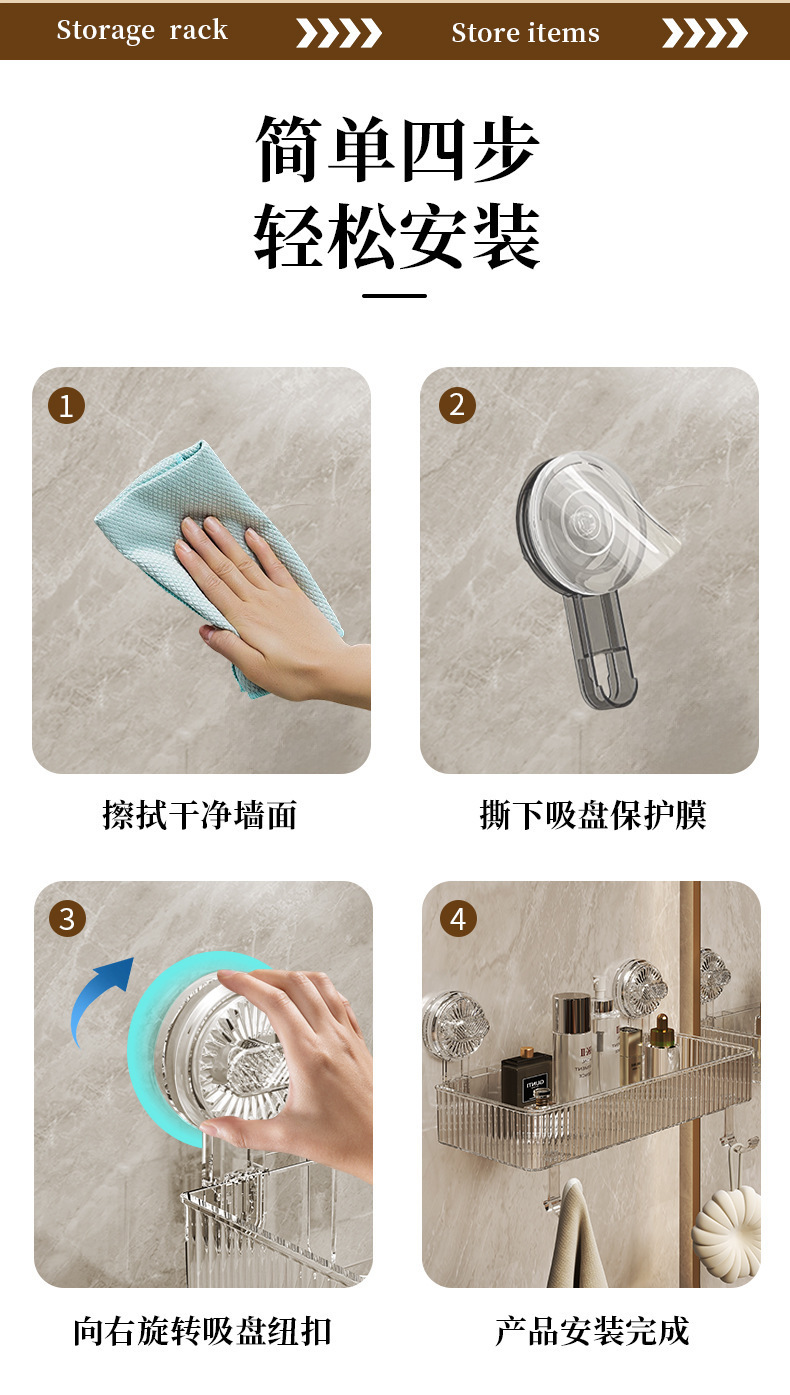 Storage rack

Store items

简单四步
轻松安装

1

擦拭干净墙面

2

撕下吸盘保护膜

3

向右旋转吸盘纽扣

4

产品安装完成