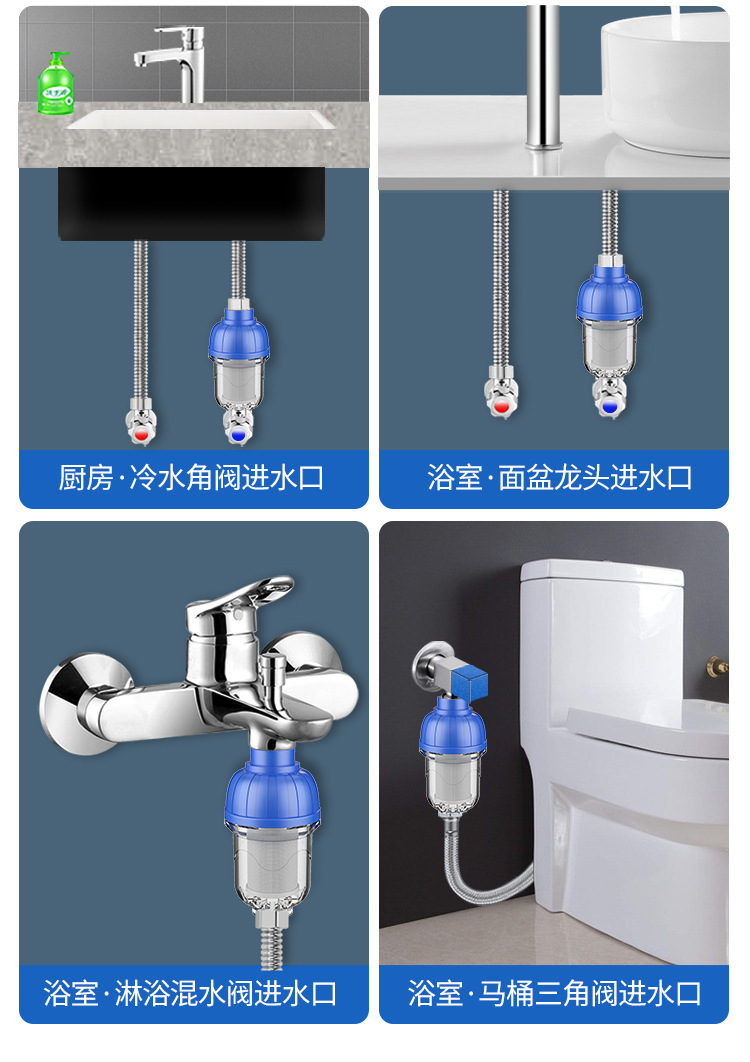 厨房·冷水角阀进水口

浴室·面盆龙头进水口

浴室·淋浴混水阀进水口

浴室·马桶三角阀进水口