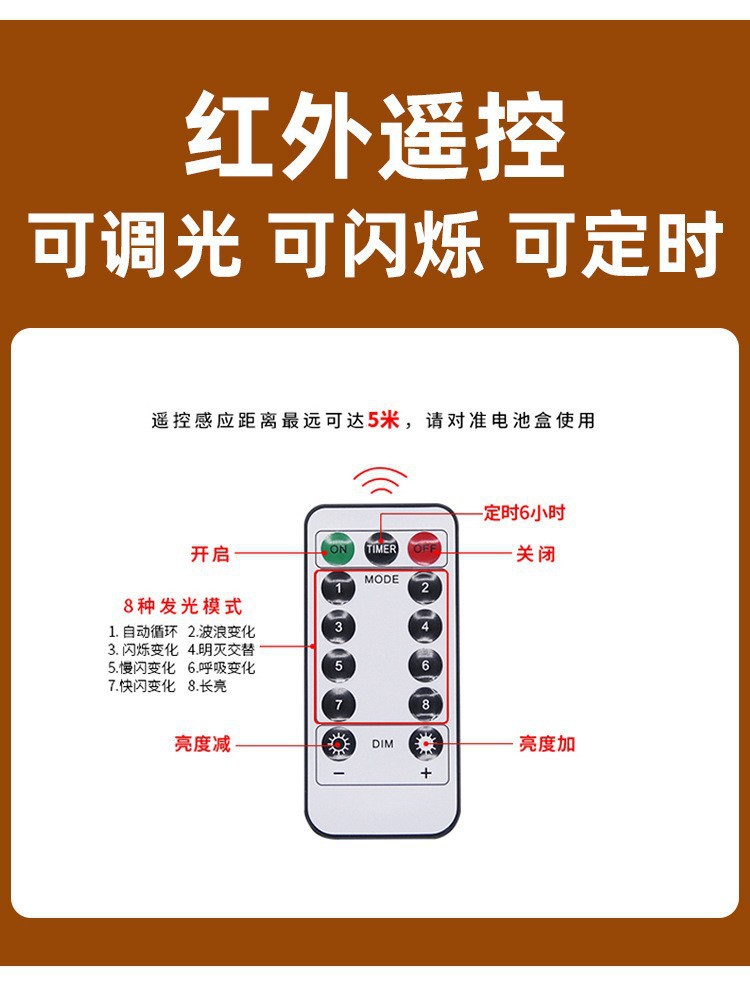 红外遥控

可调光 可闪烁 可定时

遥控感应距离最远可达5米，请对准电池盒使用

定时6小时

开启

关闭

ON TIMER OFF

MODE

8种发光模式

1. 自动循环 2.波浪变化
3. 闪烁变化 4.明灭交替
5.慢闪变化 6.呼吸变化
7.快闪变化 8.长亮

1 2
3 4
5 6
7 8

亮度减

DIM

亮度加

−

+