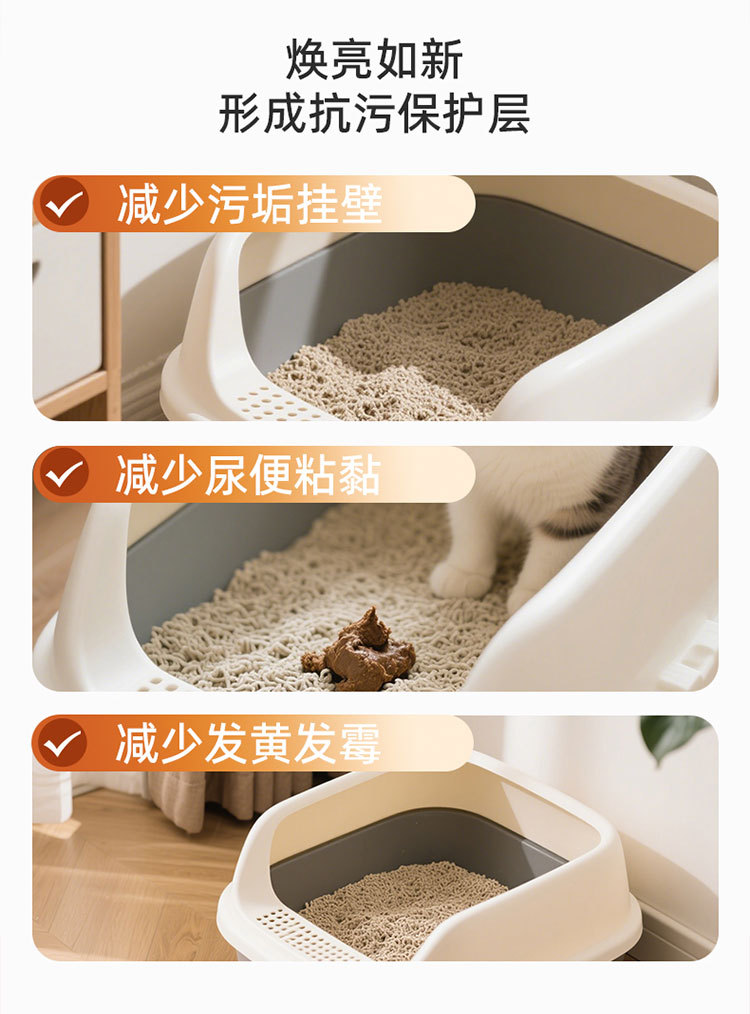 焕亮如新
形成抗污保护层

减少污垢挂壁

减少尿便粘黏

减少发黄发霉